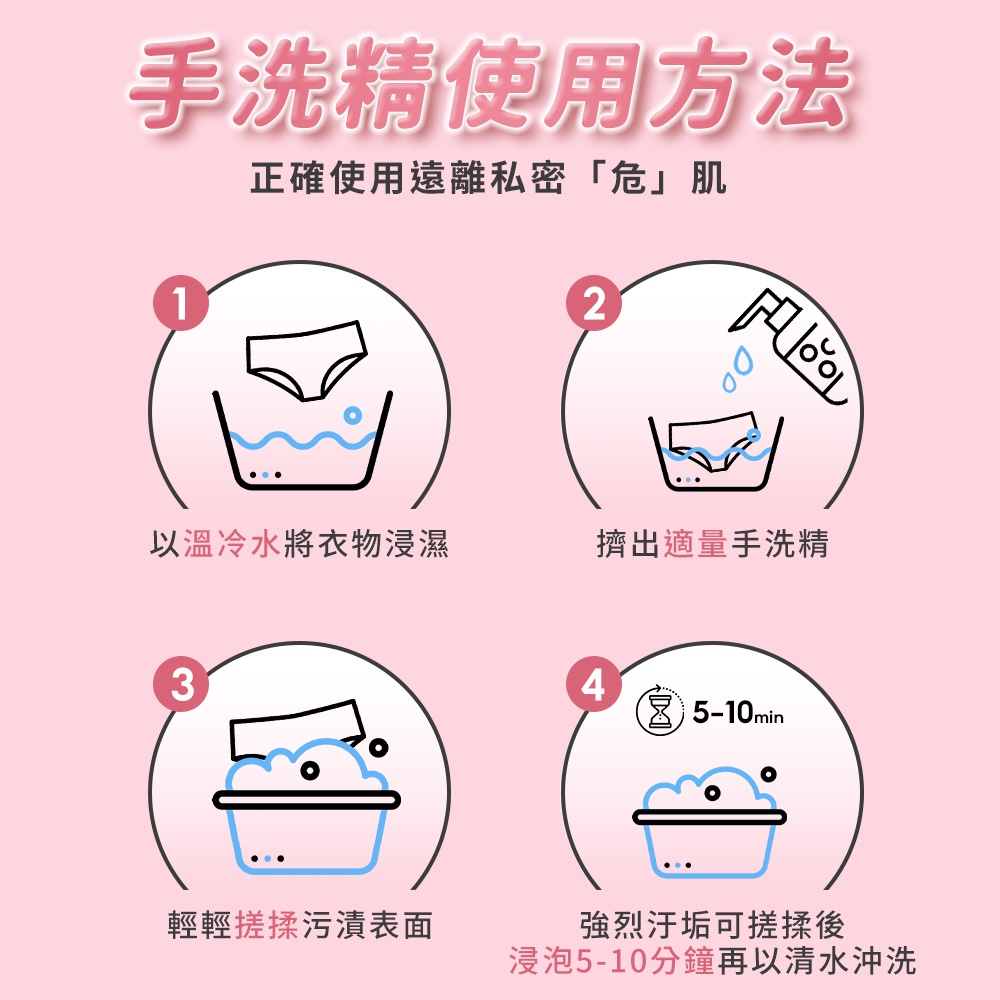 手洗精使用方法

正確使用遠離私密「危」肌

1

以溫冷水將衣物浸濕

2

擠出適量手洗精

3

輕輕搓揉污漬表面

4

5-10min

強烈汙垢可搓揉後
浸泡5-10分鐘再以清水沖洗