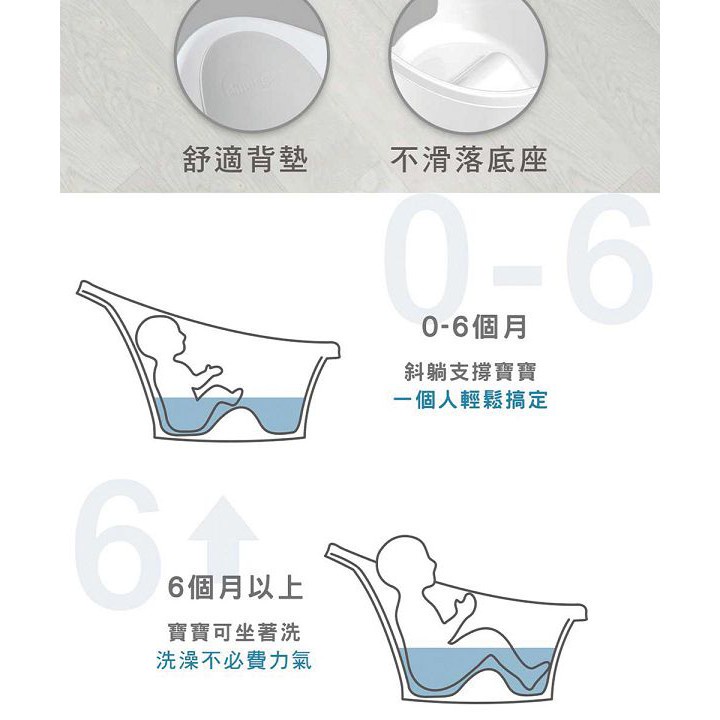 舒適背墊

不滑落底座

0-6

0-6個月

斜躺支撐寶寶
一個人輕鬆搞定

6

6個月以上

寶寶可坐著洗
洗澡不必費力氣