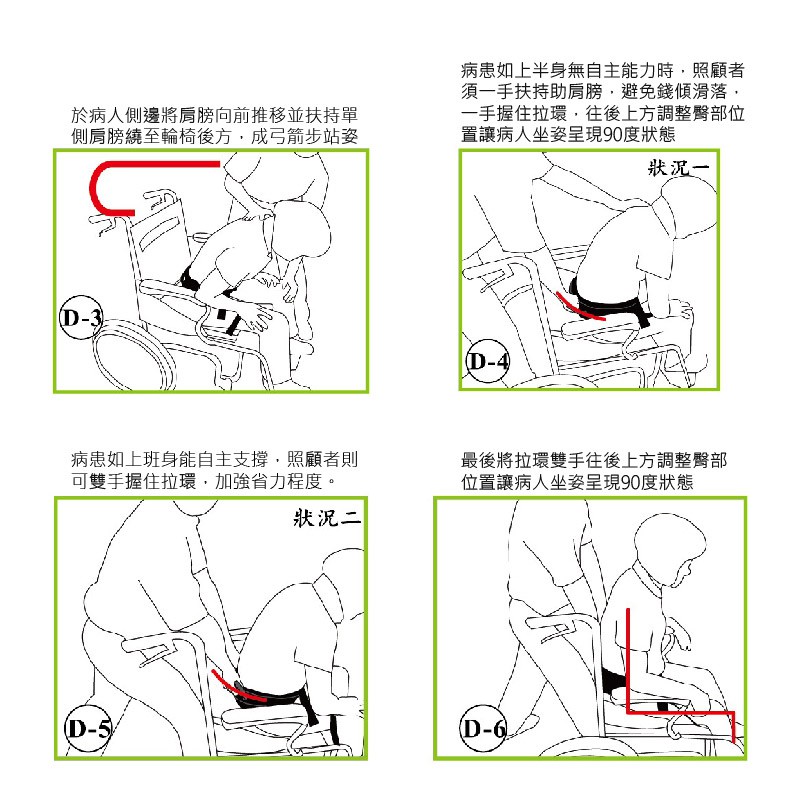 於病人側邊將肩膀向前推移並扶持單側肩膀繞至輪椅後方，成弓箭步站姿

D-3

病患如上半身無自主能力時，照顧者須一手扶持助肩膀，避免錢傾滑落，一手握住拉環，往後上方調整臀部位置讓病人坐姿呈現90度狀態

狀況一

D-4

病患如上班身能自主支撐，照顧者則可雙手握住拉環，加強省力程度。

狀況二

D-5

最後將拉環雙手往後上方調整臀部位置讓病人坐姿呈現90度狀態

D-6