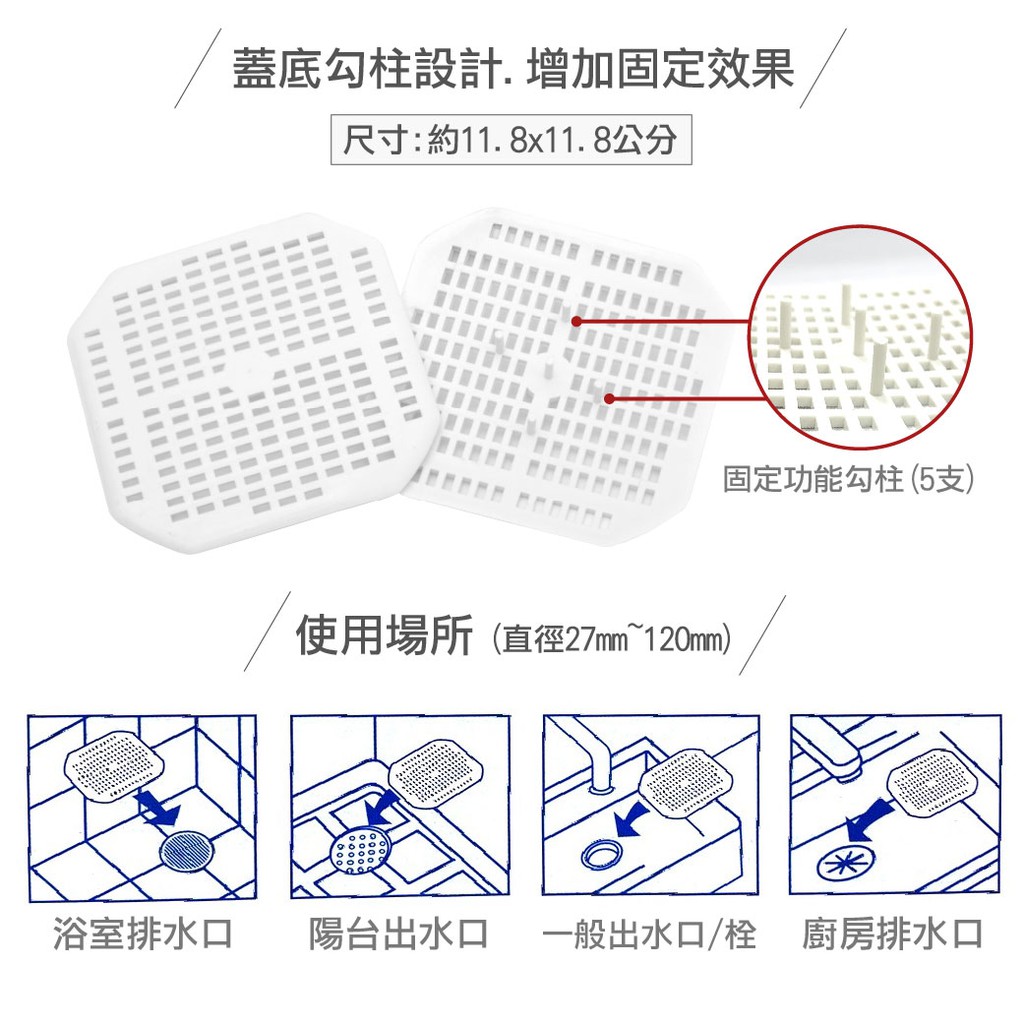 蓋底勾柱設計. 增加固定效果

尺寸:約11.8x11.8公分

固定功能勾柱(5支)

使用場所 (直徑27㎜~120㎜)

浴室排水口

陽台出水口

一般出水口/栓

廚房排水口