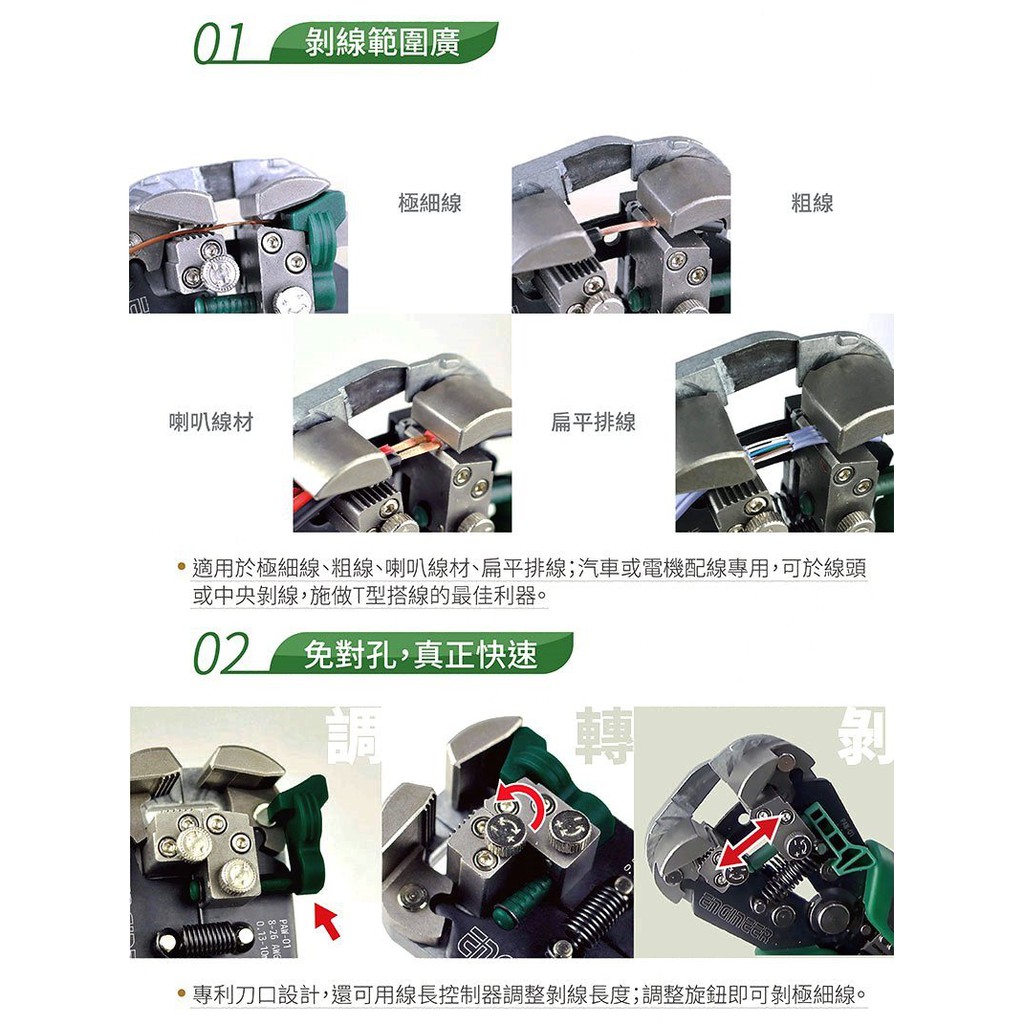 01 剝線範圍廣

極細線

粗線

喇叭線材

扁平排線

• 適用於極細線、粗線、喇叭線材、扁平排線；汽車或電機配線專用，可於線頭或中央剝線，施做T型搭線的最佳利器。

02 免對孔，真正快速

調

轉

剝

PAW-01
8-26 AWG
0.13-10

ENGINEER

• 專利刀口設計，還可用線長控制器調整剝線長度；調整旋鈕即可剝極細線。