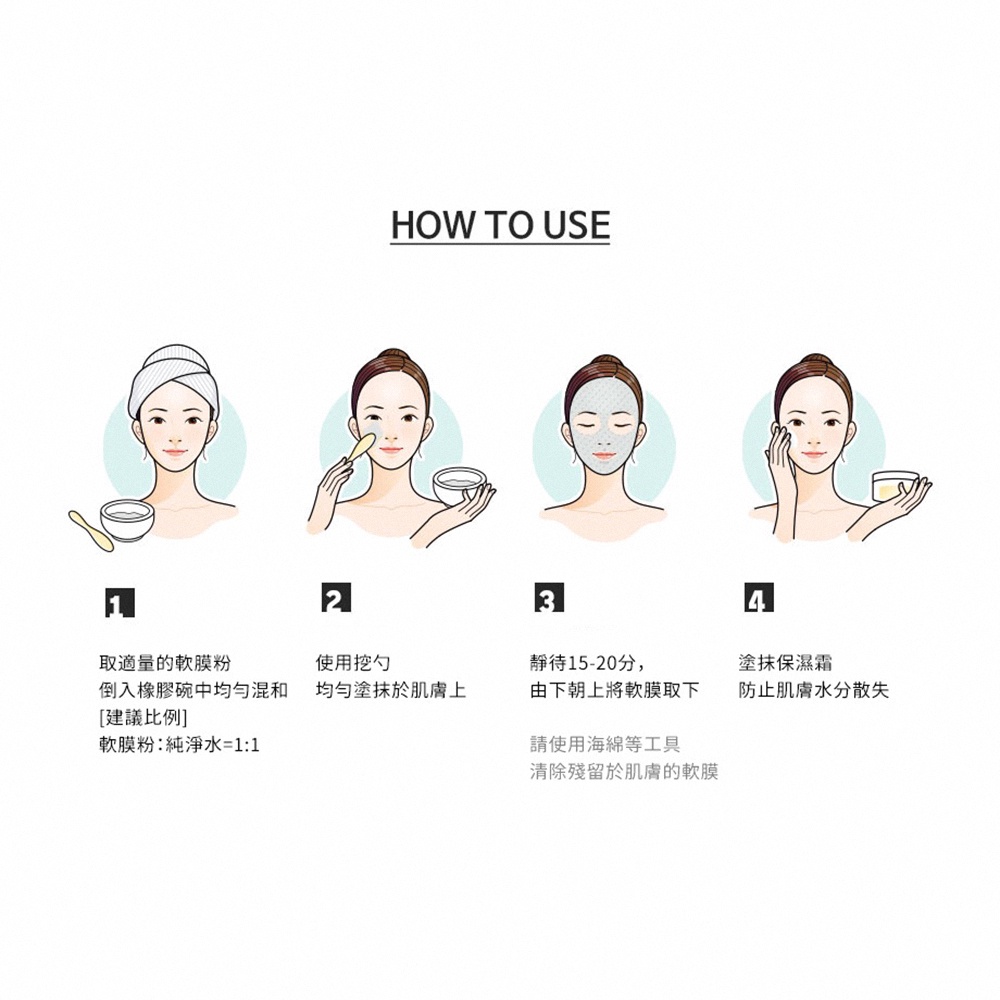 HOW TO USE

1

取適量的軟膜粉
倒入橡膠碗中均勻混和
[建議比例]
軟膜粉：純淨水=1:1

2

使用挖勺
均勻塗抹於肌膚上

3

靜待15-20分，
由下朝上將軟膜取下

請使用海綿等工具
清除殘留於肌膚的軟膜

4

塗抹保濕霜
防止肌膚水分散失