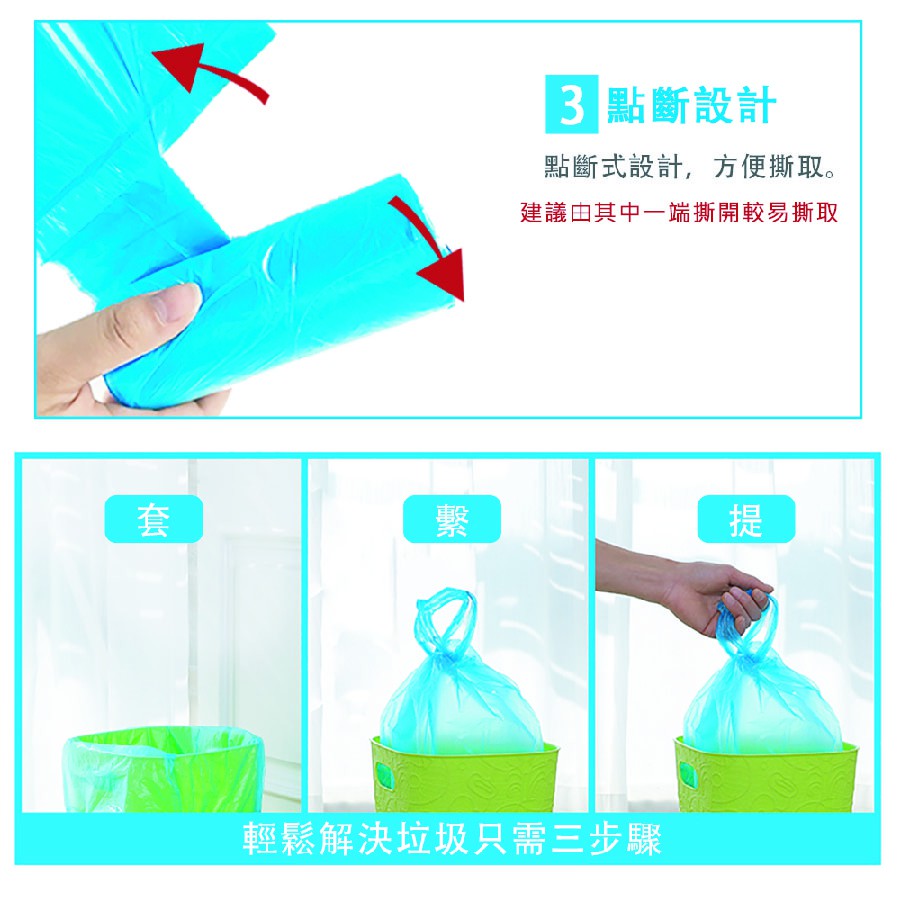 3 點斷設計

點斷式設計，方便撕取。

建議由其中一端撕開較易撕取

套

繫

提

輕鬆解決垃圾只需三步驟