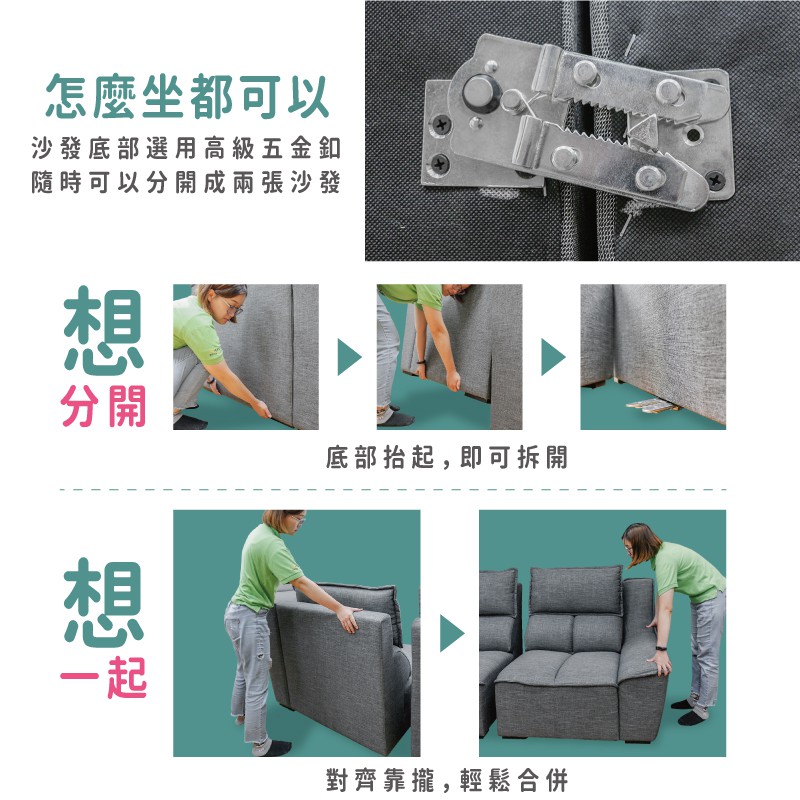 怎麼坐都可以

沙發底部選用高級五金釦
隨時可以分開成兩張沙發

想
分開

底部抬起，即可拆開

想
一起

對齊靠攏，輕鬆合併