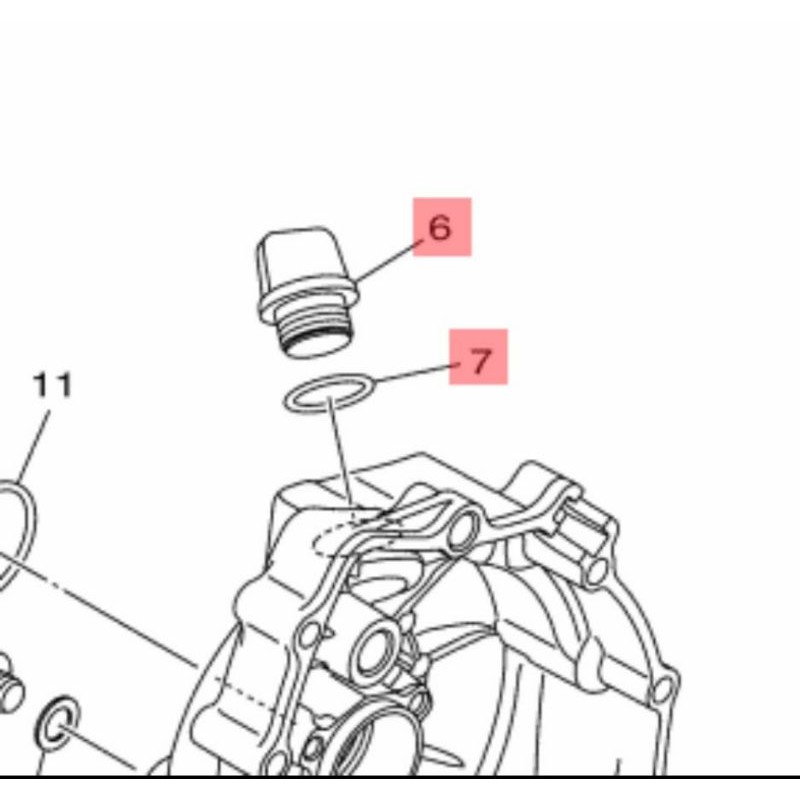 6

7

11