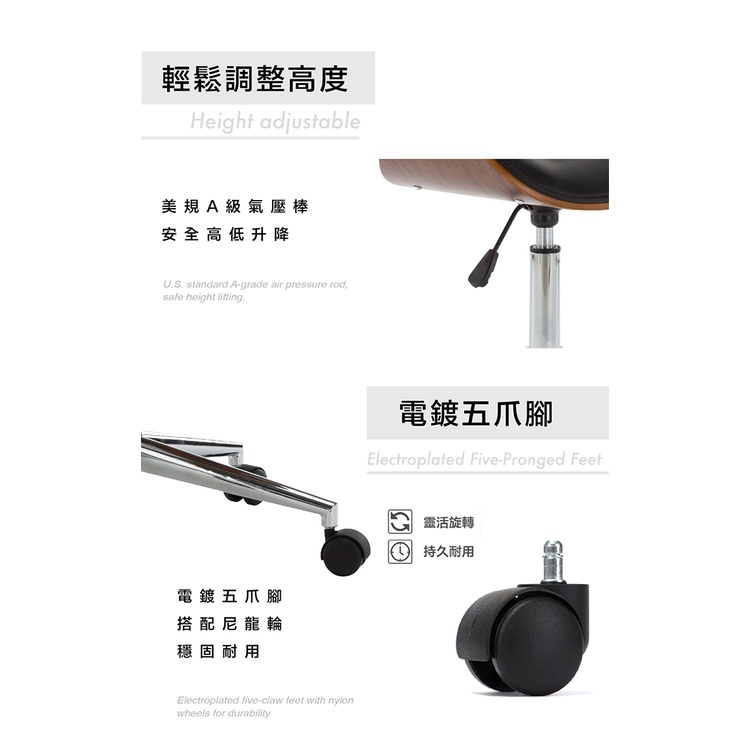 輕鬆調整高度

Height adjustable

美規A級氣壓棒
安全高低升降

U.S. standard A-grade air pressure rod, safe height lifting.

電鍍五爪腳

Electroplated Five-Pronged Feet

靈活旋轉
持久耐用

電鍍五爪腳
搭配尼龍輪
穩固耐用

Electroplated five-claw feet with nylon wheels for durability