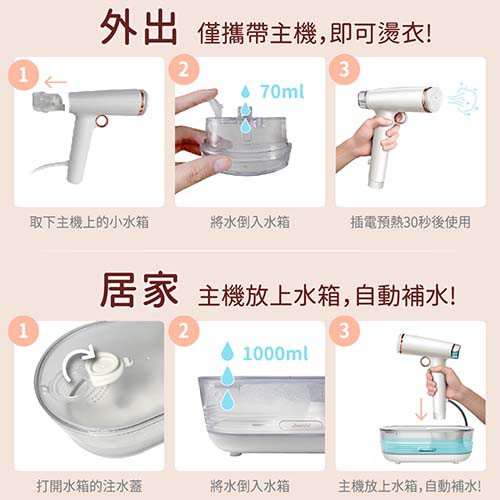 外出 僅攜帶主機,即可燙衣!

1
取下主機上的小水箱

2
70ml
將水倒入水箱

3
插電預熱30秒後使用

居家 主機放上水箱,自動補水!

1
打開水箱的注水蓋

2
1000ml
將水倒入水箱

3
主機放上水箱,自動補水!