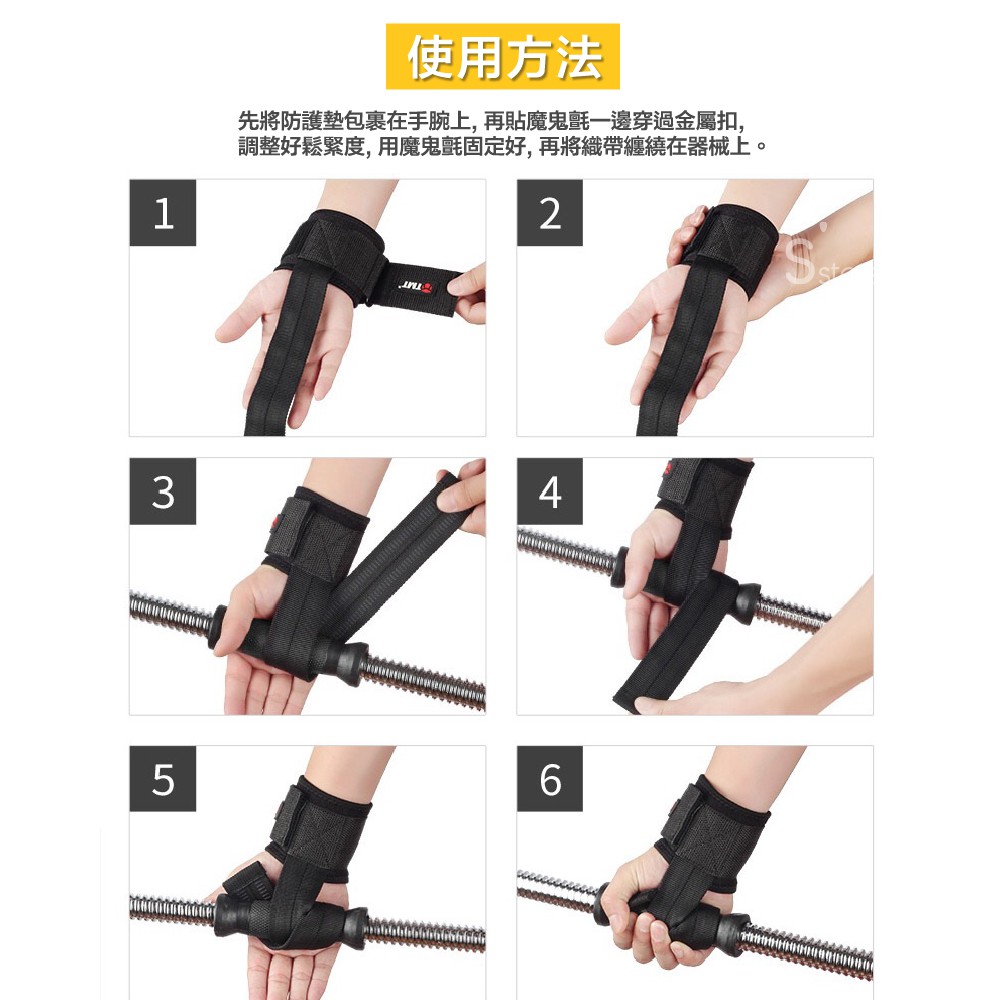 使用方法

先將防護墊包裹在手腕上, 再貼魔鬼氈一邊穿過金屬扣, 調整好鬆緊度, 用魔鬼氈固定好, 再將織帶纏繞在器械上。

1

TMT

2

S sto

3

4

5

6