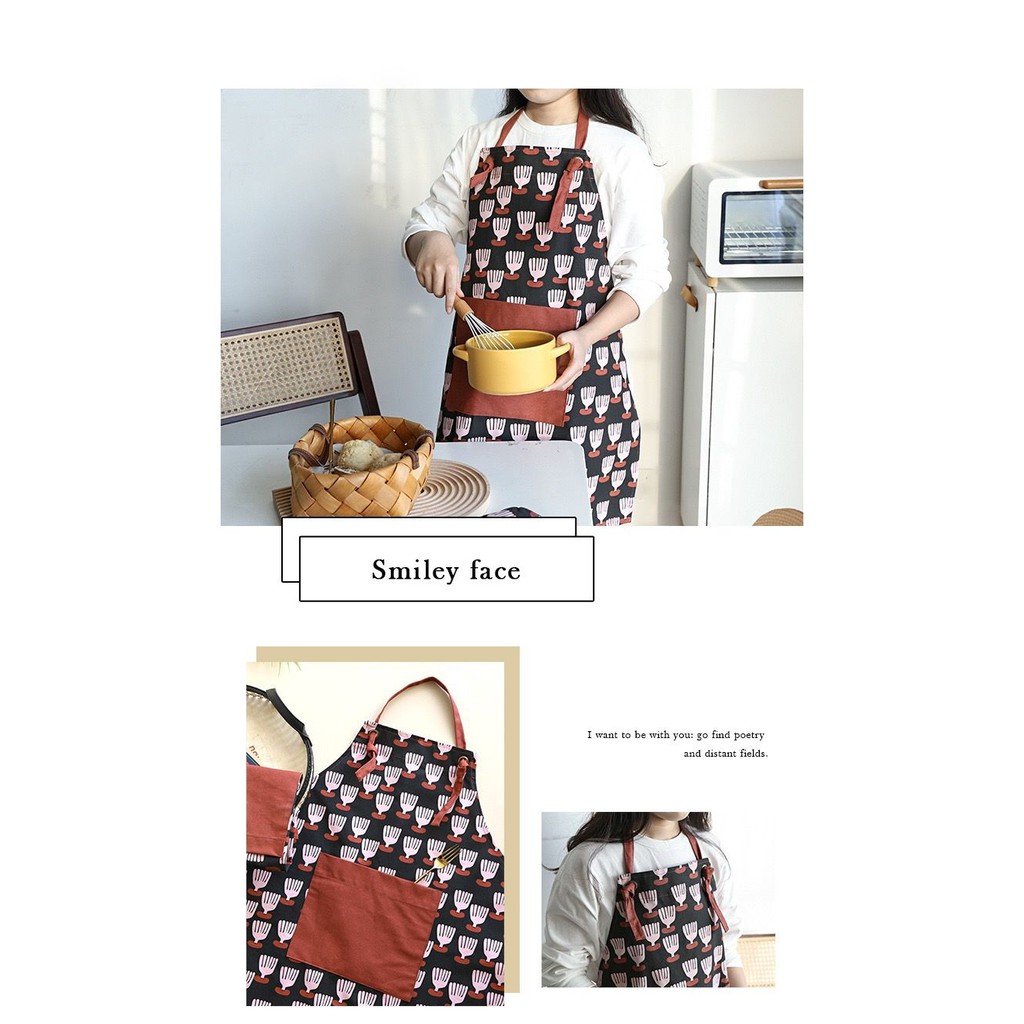 Smiley face

I want to be with you: go find poetry and distant fields.