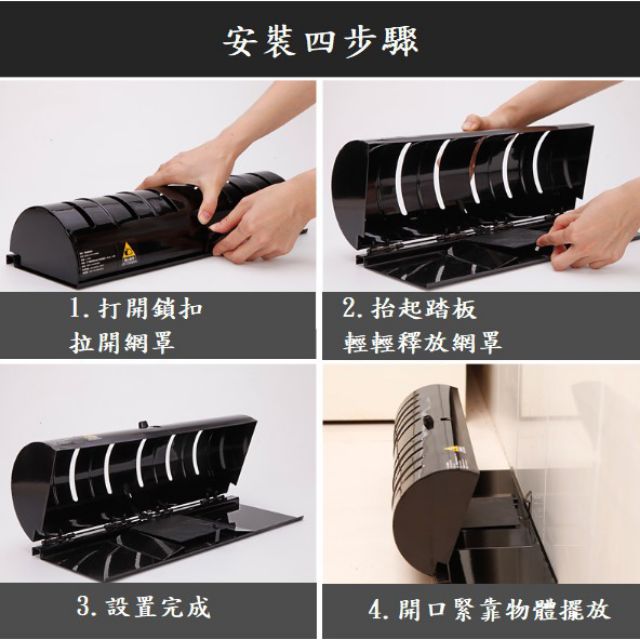 安裝四步驟

1. 打開鎖扣
拉開網罩

2. 抬起踏板
輕輕釋放網罩

3. 設置完成

4. 開口緊靠物體擺放