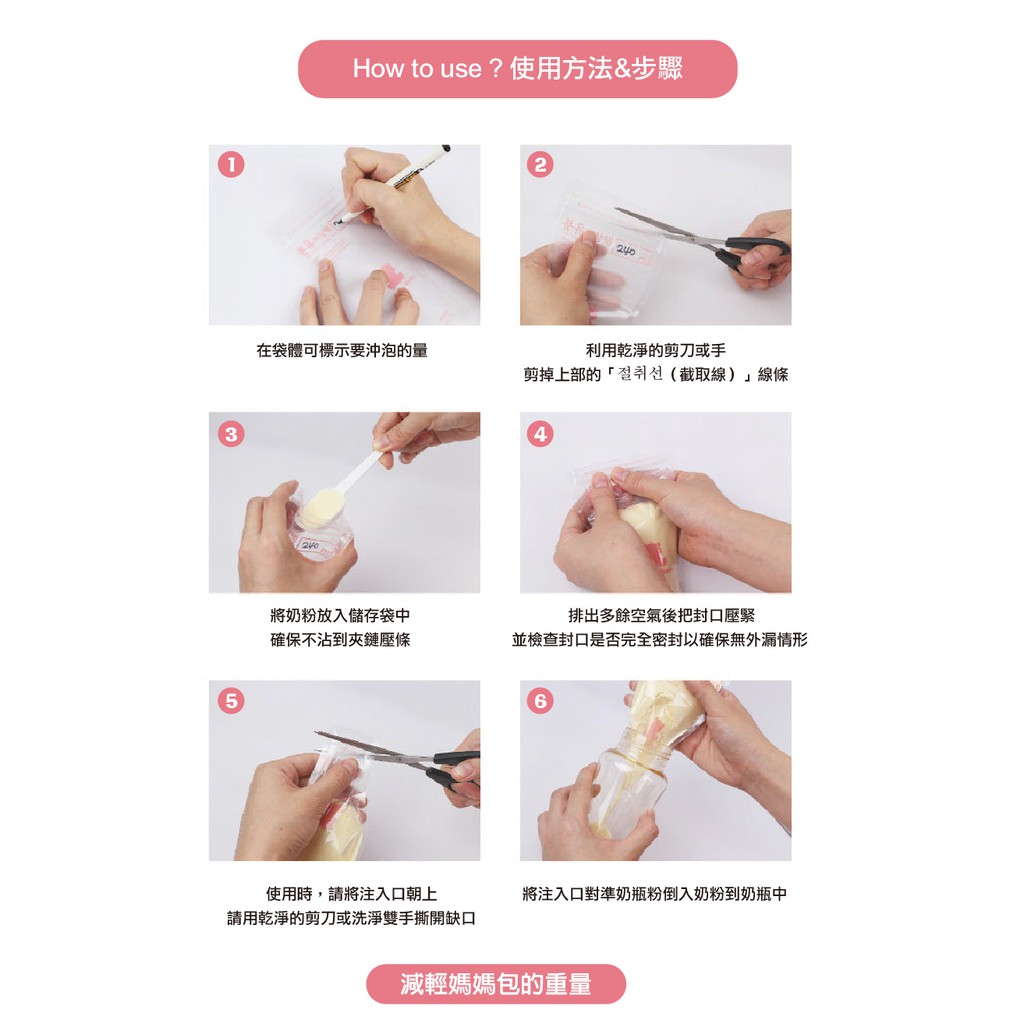 How to use？使用方法&步驟

1

在袋體可標示要沖泡的量

2

240

利用乾淨的剪刀或手
剪掉上部的「절취선（截取線）」線條

3

240

將奶粉放入儲存袋中
確保不沾到夾鏈壓條

4

排出多餘空氣後把封口壓緊
並檢查封口是否完全密封以確保無外漏情形

5

使用時，請將注入口朝上
請用乾淨的剪刀或洗淨雙手撕開缺口

6

將注入口對準奶瓶粉倒入奶粉到奶瓶中

減輕媽媽包的重量