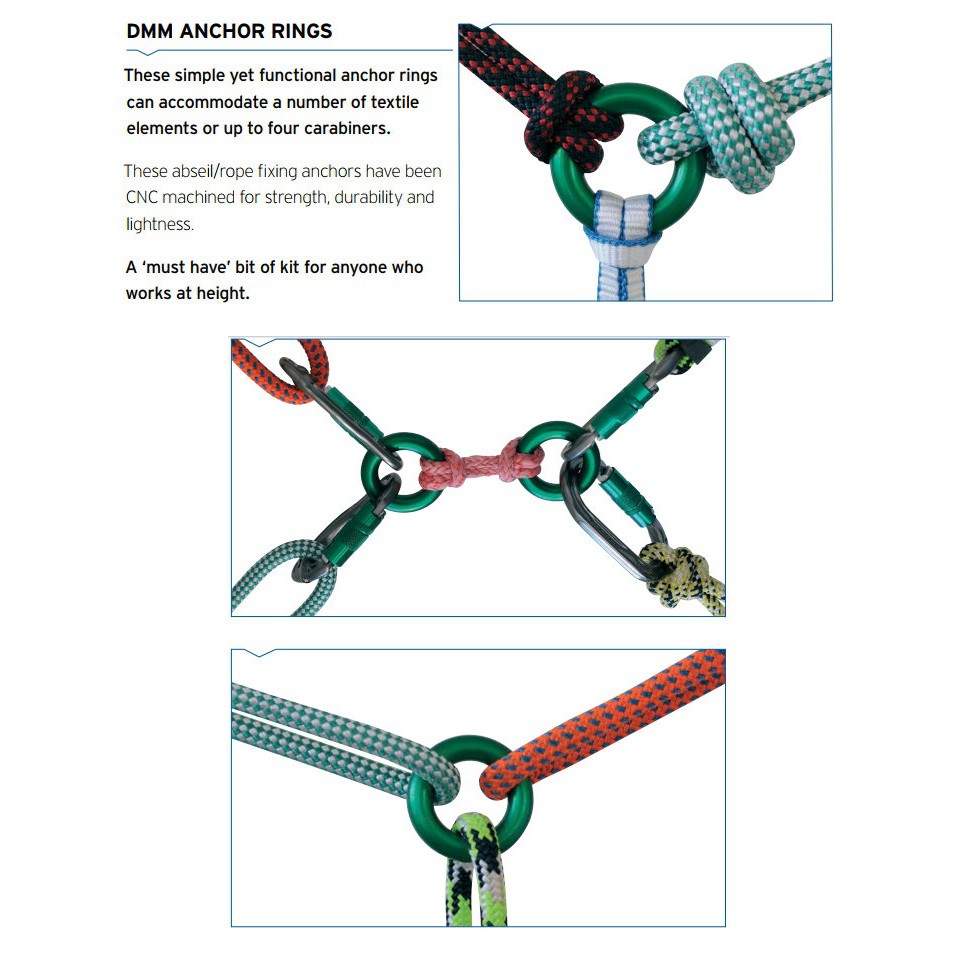 DMM ANCHOR RINGS

These simple yet functional anchor rings can accommodate a number of textile elements or up to four carabiners.

These abseil/rope fixing anchors have been CNC machined for strength, durability and lightness.

A 'must have' bit of kit for anyone who works at height.