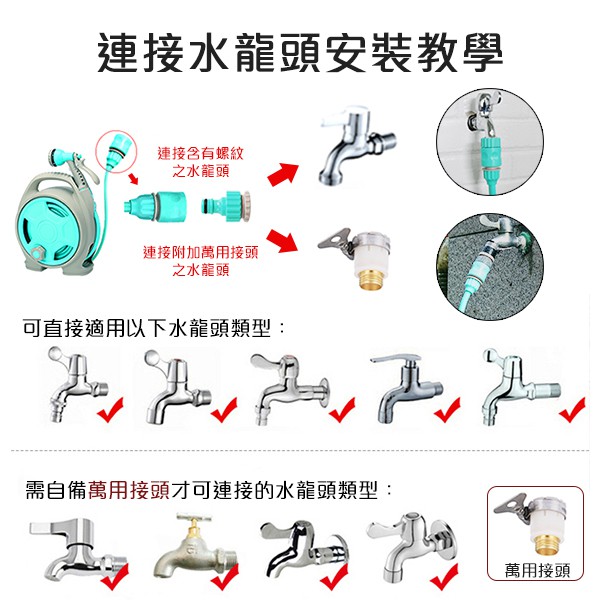 連接水龍頭安裝教學

連接含有螺紋之水龍頭

連接附加萬用接頭之水龍頭

可直接適用以下水龍頭類型：

需自備萬用接頭才可連接的水龍頭類型：

萬用接頭