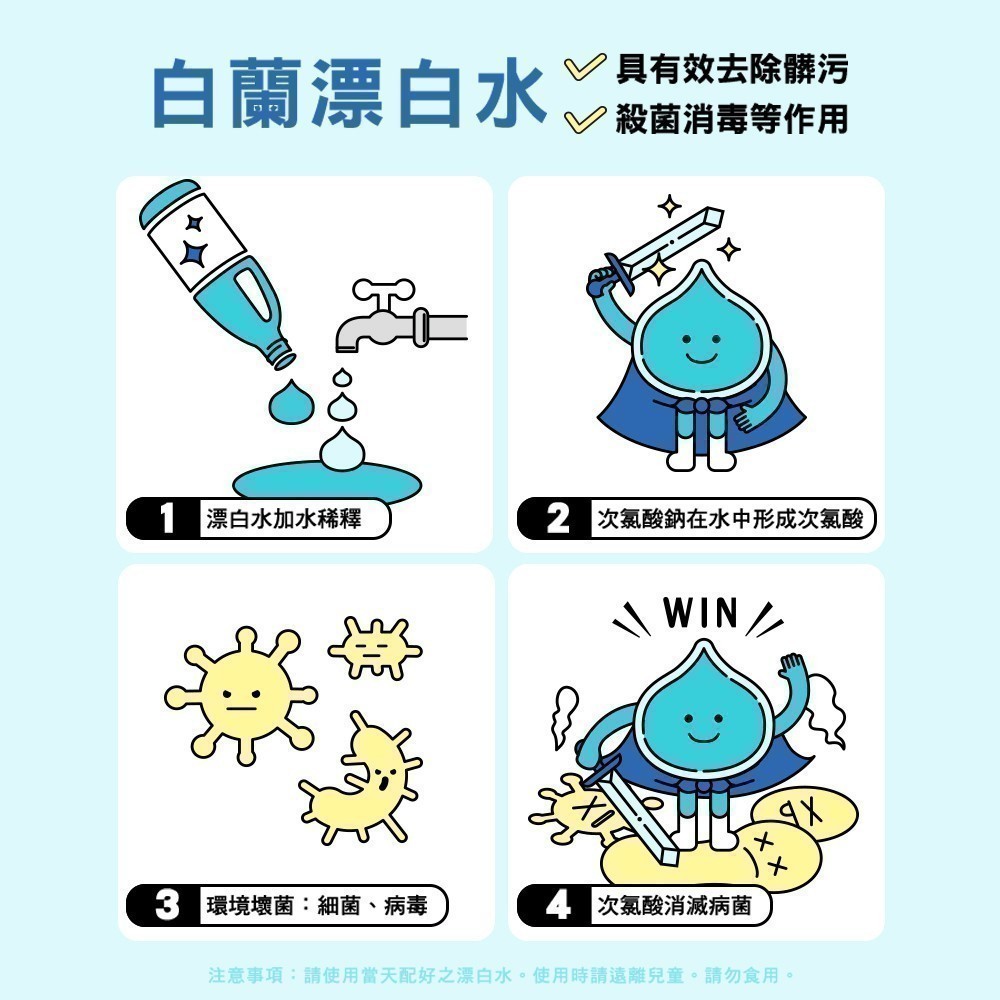 白蘭漂白水

具有效去除髒污
殺菌消毒等作用

1 漂白水加水稀釋

2 次氯酸鈉在水中形成次氯酸

3 環境壞菌：細菌、病毒

WIN

4 次氯酸消滅病菌

注意事項：請使用當天配好之漂白水。使用時請遠離兒童。請勿食用。