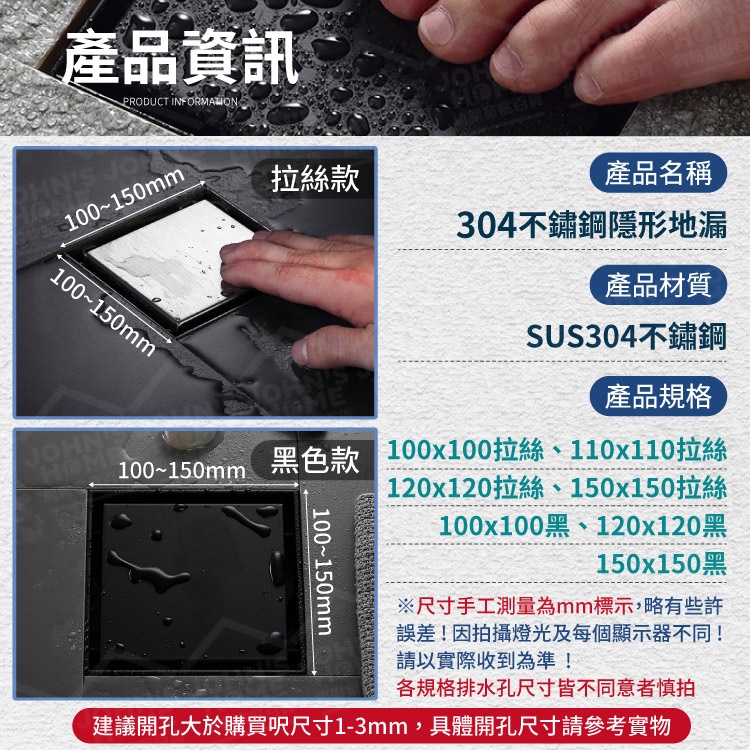 產品資訊
PRODUCT INFORMATION

拉絲款
100~150mm
100~150mm

黑色款
100~150mm
100~150mm

產品名稱
304不鏽鋼隱形地漏

產品材質
SUS304不鏽鋼

產品規格
100x100拉絲、110x110拉絲
120x120拉絲、150x150拉絲
100x100黑、120x120黑
150x150黑

※尺寸手工測量為mm標示，略有些許誤差！因拍攝燈光及每個顯示器不同！請以實際收到為準 ！
各規格排水孔尺寸皆不同意者慎拍

建議開孔大於購買呎尺寸1-3mm，具體開孔尺寸請參考實物