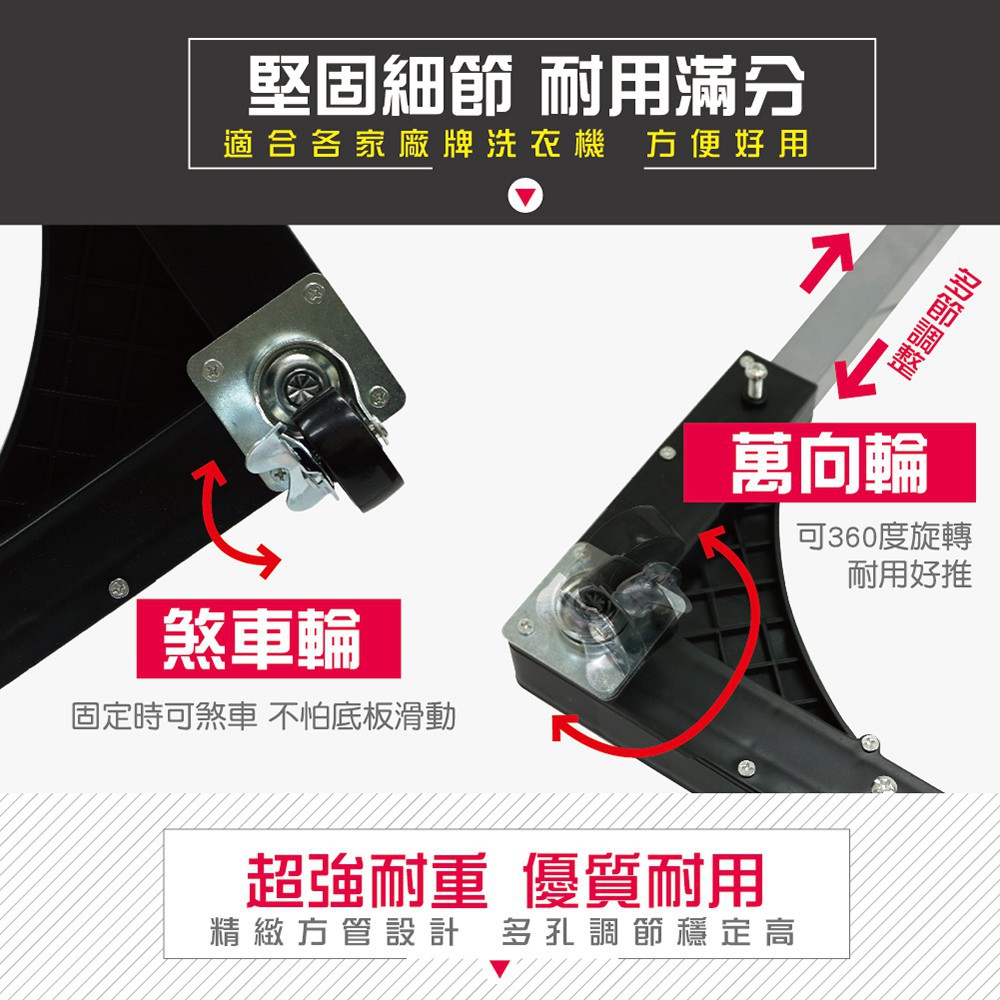 堅固細節 耐用滿分
適合各家廠牌洗衣機 方便好用

多節調整

萬向輪
可360度旋轉
耐用好推

煞車輪
固定時可煞車 不怕底板滑動

超強耐重 優質耐用
精緻方管設計 多孔調節穩定高