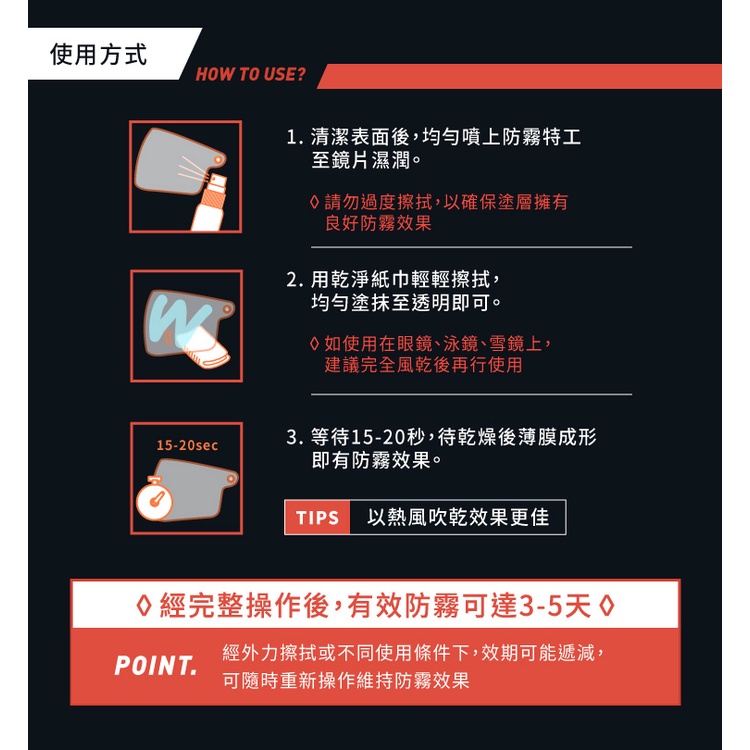 使用方式

HOW TO USE?

1. 清潔表面後，均勻噴上防霧特工至鏡片濕潤。

◊ 請勿過度擦拭，以確保塗層擁有良好防霧效果

2. 用乾淨紙巾輕輕擦拭，均勻塗抹至透明即可。

◊ 如使用在眼鏡、泳鏡、雪鏡上，建議完全風乾後再行使用

15-20sec

3. 等待15-20秒，待乾燥後薄膜成形即有防霧效果。

TIPS 以熱風吹乾效果更佳

◊ 經完整操作後，有效防霧可達3-5天 ◊

POINT. 經外力擦拭或不同使用條件下，效期可能遞減，可隨時重新操作維持防霧效果