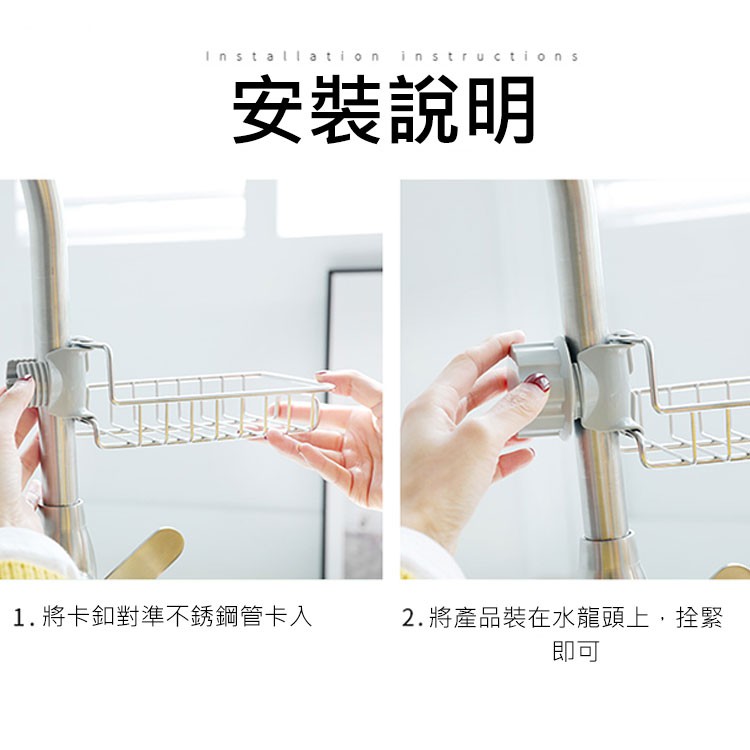 Installation instructions
安裝說明

1. 將卡釦對準不銹鋼管卡入

2. 將產品裝在水龍頭上，拴緊即可