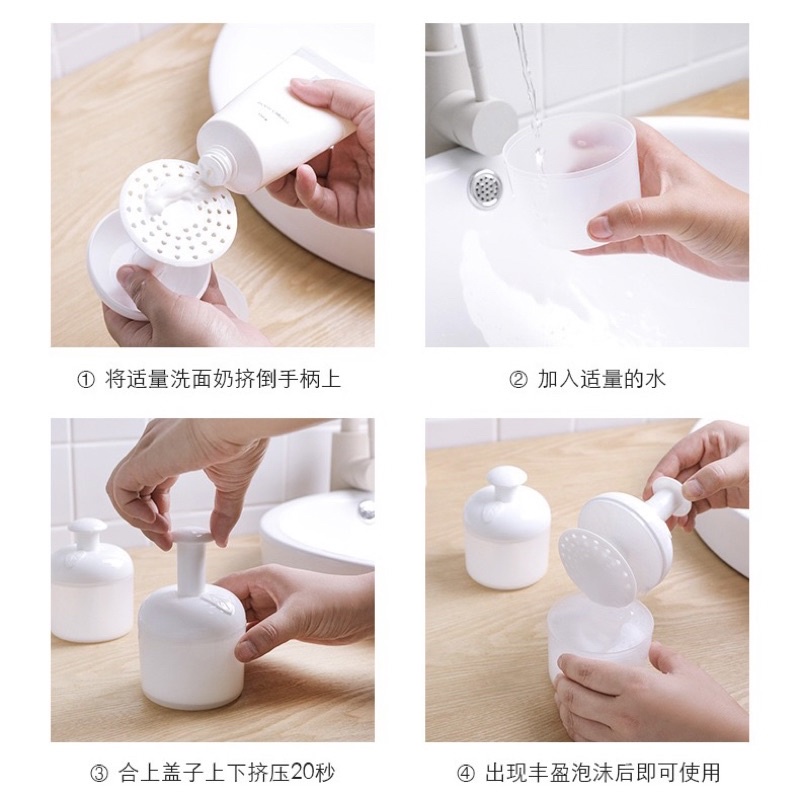 ① 将适量洗面奶挤倒手柄上

② 加入适量的水

③ 合上盖子上下挤压20秒

④ 出现丰盈泡沫后即可使用