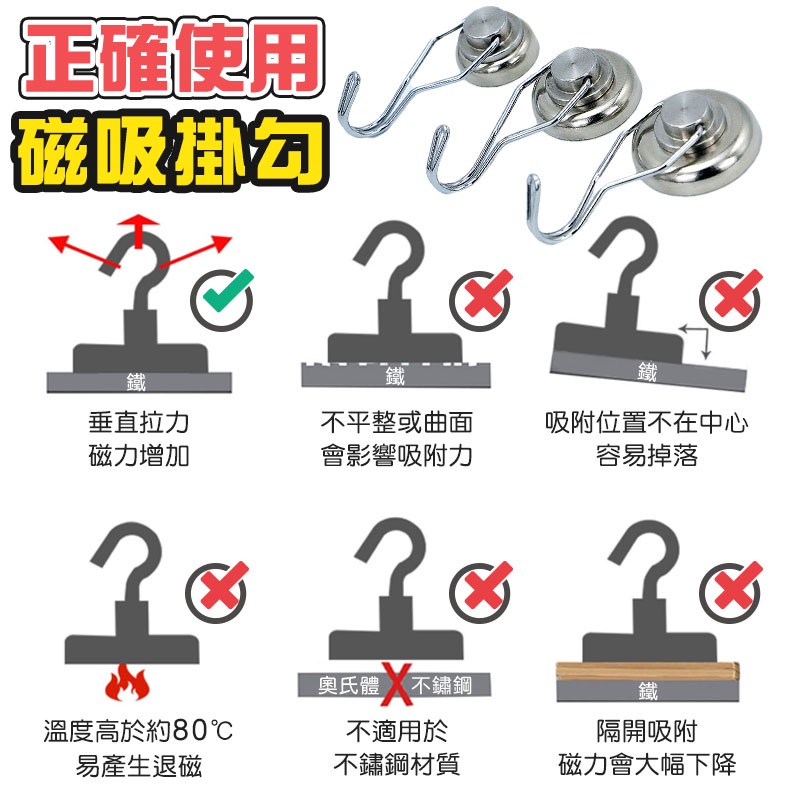 正確使用
磁吸掛勾

鐵
垂直拉力
磁力增加

鐵
不平整或曲面
會影響吸附力

鐵
吸附位置不在中心
容易掉落

溫度高於約80℃
易產生退磁

奧氏體 不鏽鋼
不適用於
不鏽鋼材質

鐵
隔開吸附
磁力會大幅下降