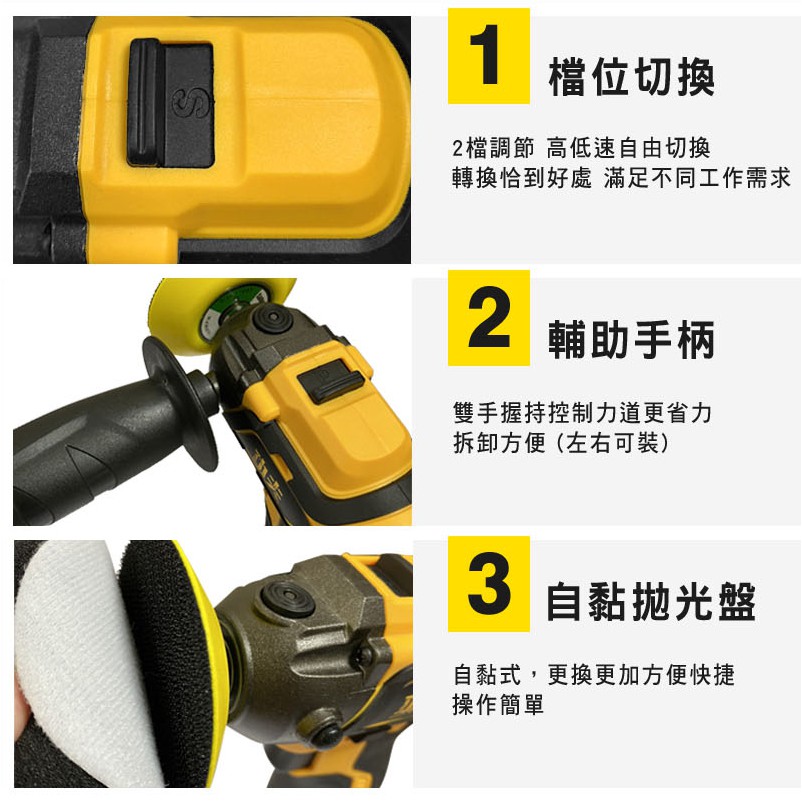 S

1 檔位切換

2檔調節 高低速自由切換
轉換恰到好處 滿足不同工作需求

2 輔助手柄

雙手握持控制力道更省力
拆卸方便（左右可裝）

3 自黏拋光盤

自黏式，更換更加方便快捷
操作簡單