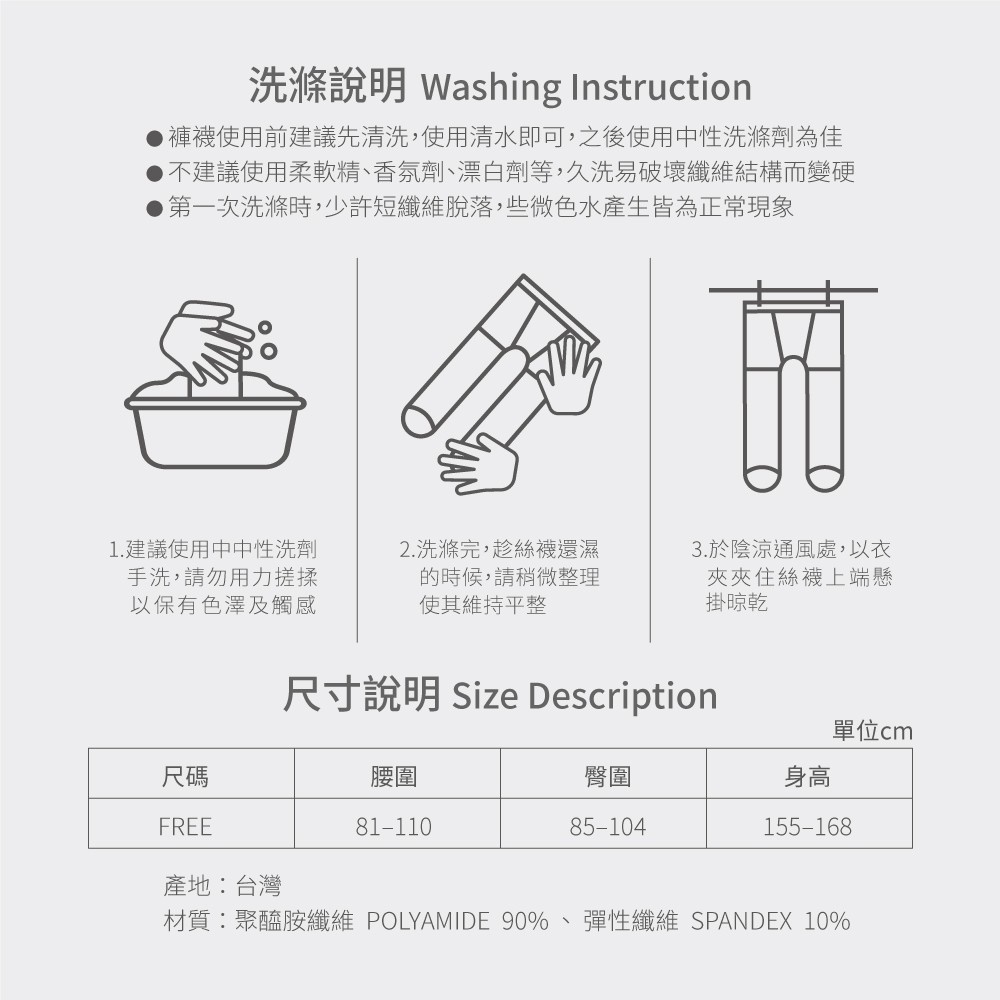 洗滌說明 Washing Instruction

● 褲襪使用前建議先清洗，使用清水即可，之後使用中性洗滌劑為佳
● 不建議使用柔軟精、香氛劑、漂白劑等，久洗易破壞纖維結構而變硬
● 第一次洗滌時，少許短纖維脫落，些微色水產生皆為正常現象

1.建議使用中中性洗劑手洗，請勿用力搓揉以保有色澤及觸感

2.洗滌完，趁絲襪還濕的時候，請稍微整理使其維持平整

3.於陰涼通風處，以衣夾夾住絲襪上端懸掛晾乾

尺寸說明 Size Description

單位cm

| 尺碼 | 腰圍 | 臀圍 | 身高 |
|---|---|---|---|
| FREE | 81–110 | 85–104 | 155–168 |

產地：台灣
材質：聚醯胺纖維 POLYAMIDE 90% 、 彈性纖維 SPANDEX 10%