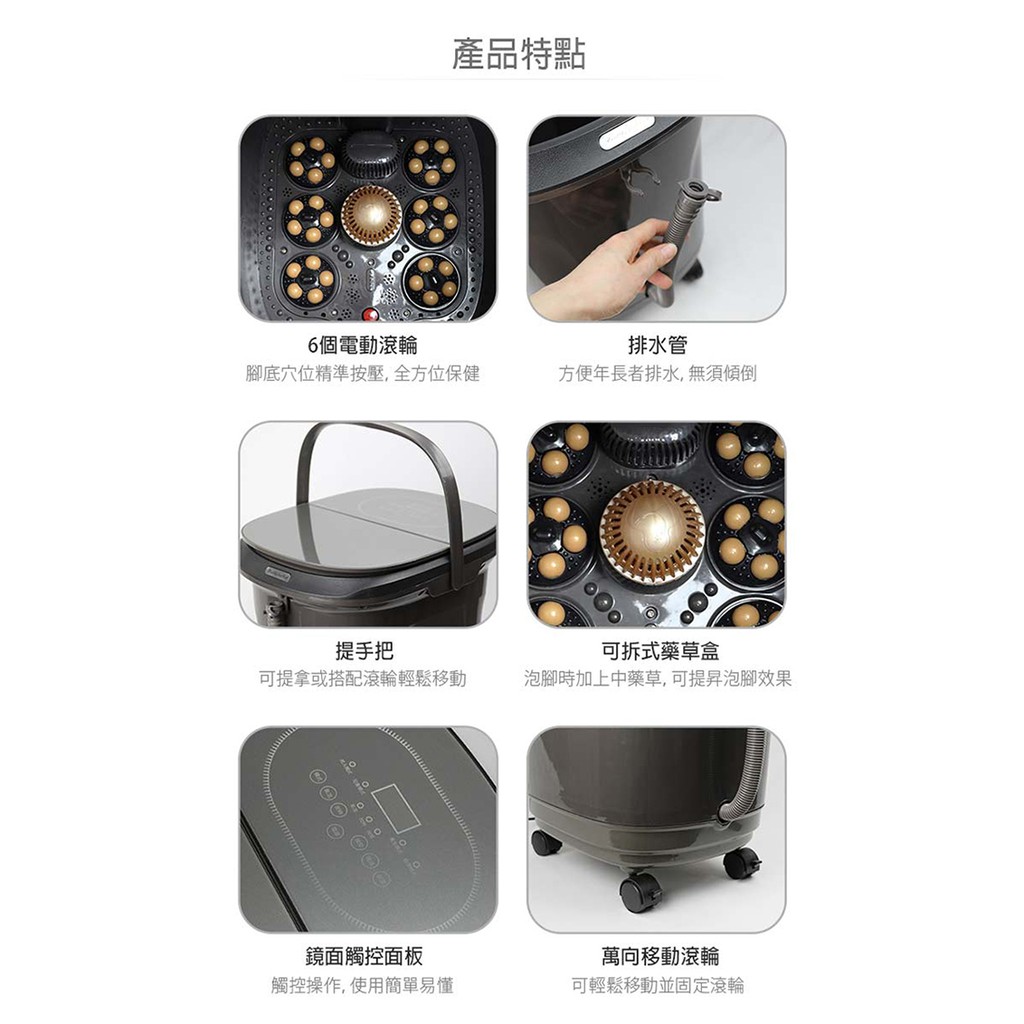 產品特點

6個電動滾輪
腳底穴位精準按壓, 全方位保健

排水管
方便年長者排水, 無須傾倒

提手把
可提拿或搭配滾輪輕鬆移動

可拆式藥草盒
泡腳時加上中藥草, 可提昇泡腳效果

鏡面觸控面板
觸控操作, 使用簡單易懂

萬向移動滾輪
可輕鬆移動並固定滾輪