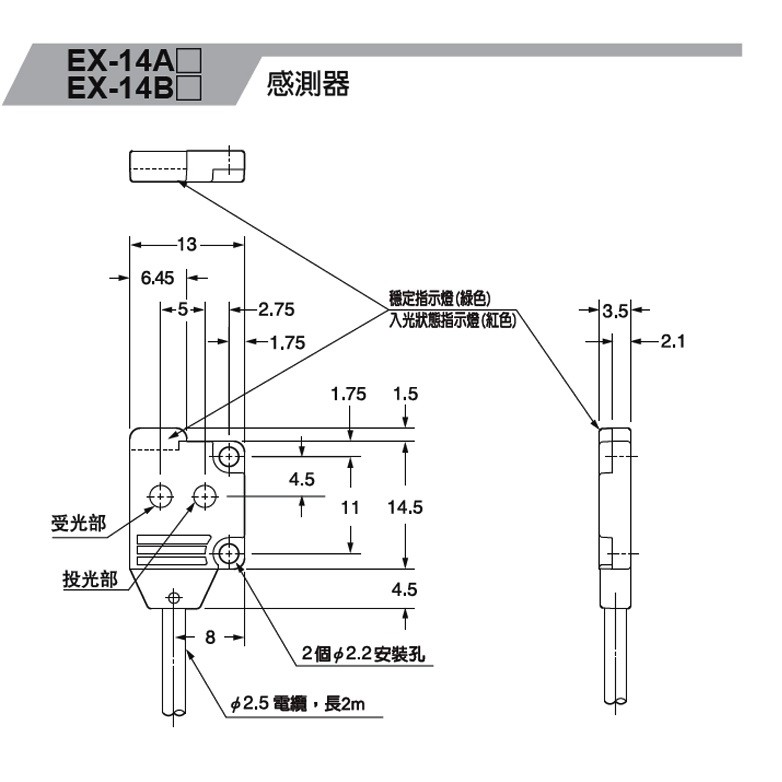 EX-14A□
EX-14B□

感測器

13

6.45

5

2.75

1.75

穩定指示燈(綠色)
入光狀態指示燈(紅色)

3.5

2.1

1.75

1.5

4.5

11

14.5

受光部

投光部

4.5

8

2個$\phi$2.2安裝孔

$\phi$2.5 電纜，長2m