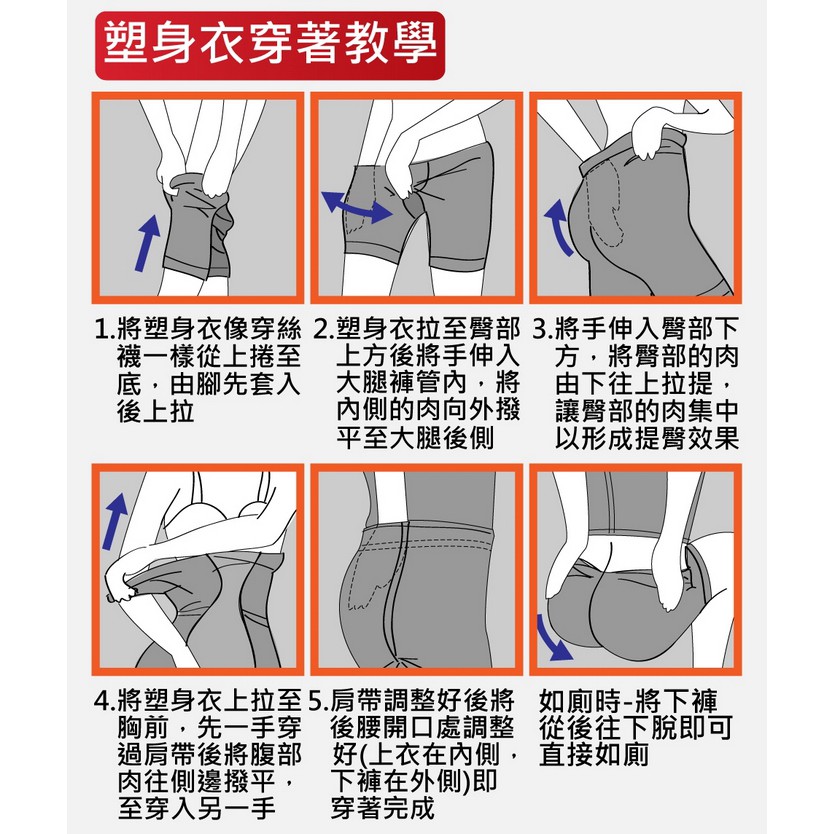 塑身衣穿著教學

1.將塑身衣像穿絲襪一樣從上捲至底，由腳先套入後上拉

2.塑身衣拉至臀部上方後將手伸入大腿褲管內，將內側的肉向外撥平至大腿後側

3.將手伸入臀部下方，將臀部的肉由下往上拉提，讓臀部的肉集中以形成提臀效果

4.將塑身衣上拉至胸前，先一手穿過肩帶後將腹部肉往側邊撥平，至穿入另一手

5.肩帶調整好後將後腰開口處調整好(上衣在內側，下褲在外側)即穿著完成

如廁時-將下褲從後往下脫即可直接如廁