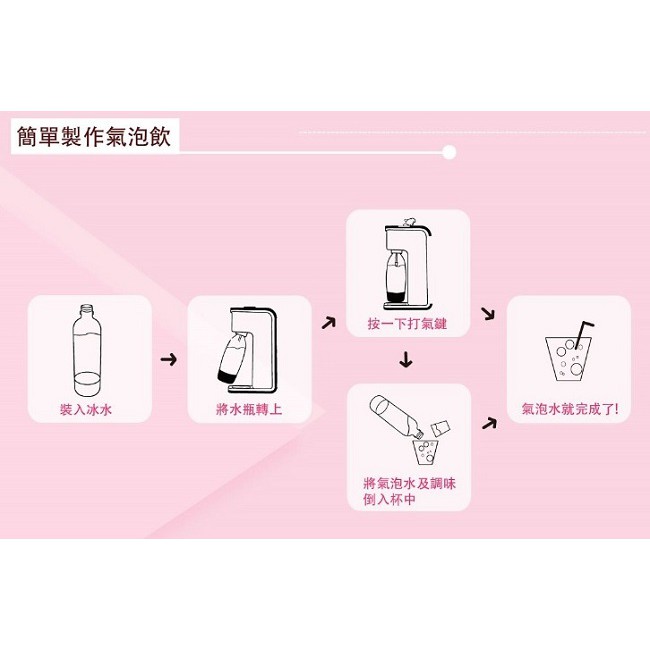 簡單製作氣泡飲

裝入冰水

將水瓶轉上

按一下打氣鍵

將氣泡水及調味倒入杯中

氣泡水就完成了!