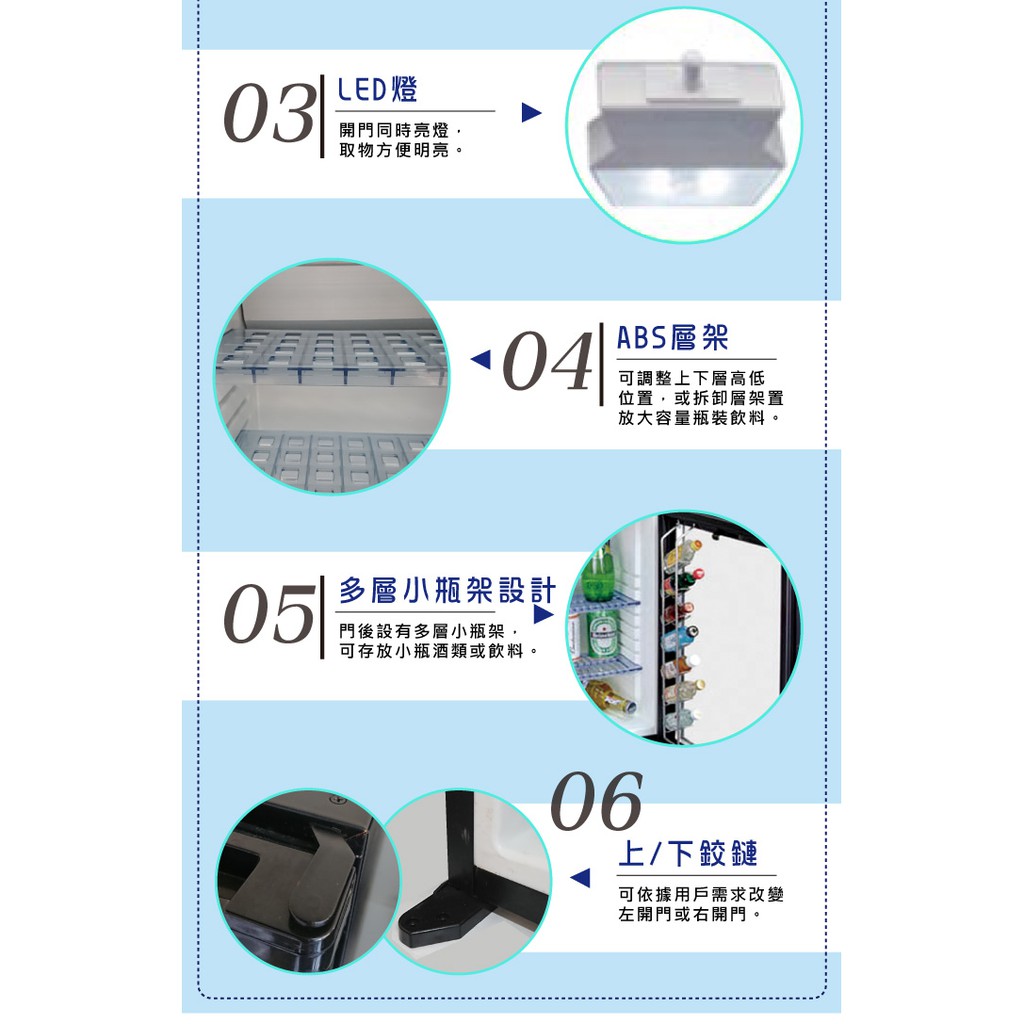 03 LED燈

開門同時亮燈，取物方便明亮。

04 ABS層架

可調整上下層高低位置，或拆卸層架置放大容量瓶裝飲料。

05 多層小瓶架設計

門後設有多層小瓶架，可存放小瓶酒類或飲料。

06 上/下鉸鏈

可依據用戶需求改變左開門或右開門。