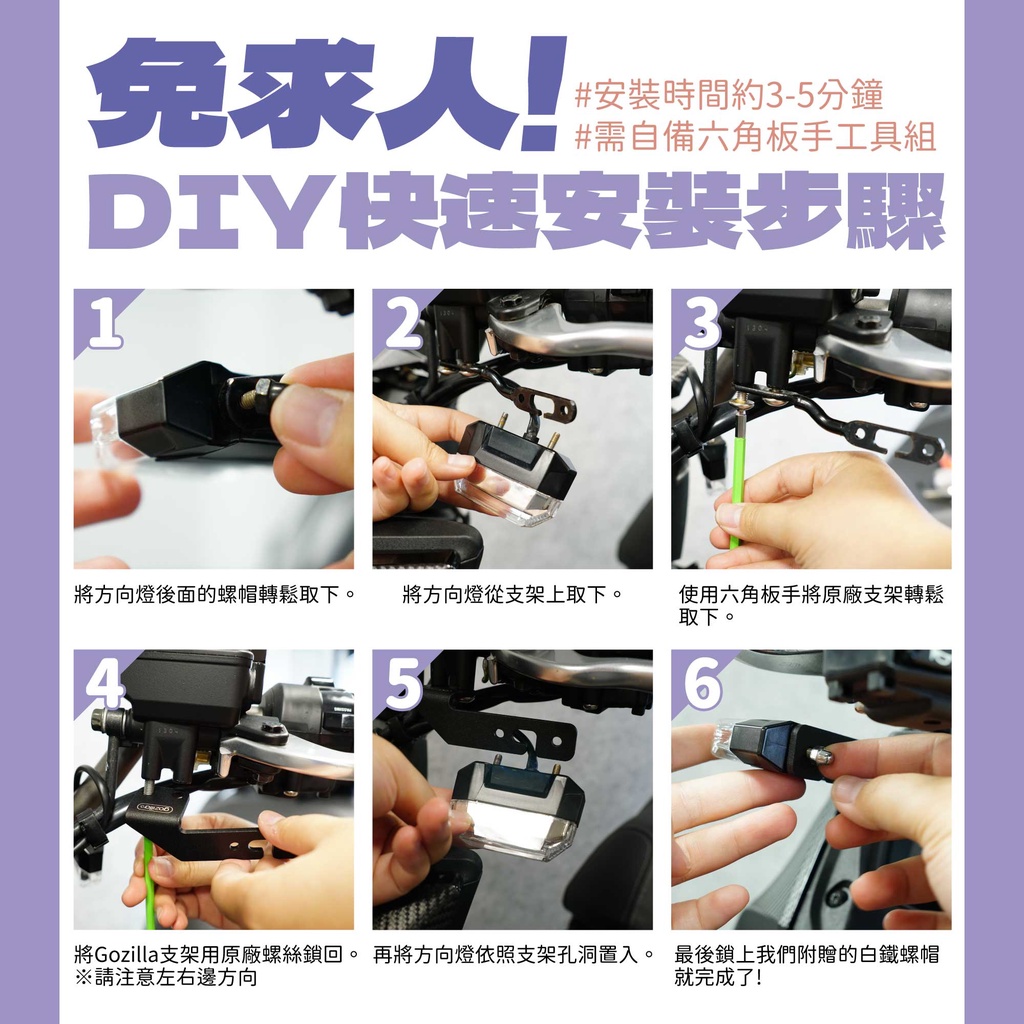 免求人!
#安裝時間約3-5分鐘
#需自備六角板手工具組
DIY快速安裝步驟

1
將方向燈後面的螺帽轉鬆取下。

2
將方向燈從支架上取下。

3
使用六角板手將原廠支架轉鬆取下。

4
將Gozilla支架用原廠螺絲鎖回。
※請注意左右邊方向

5
再將方向燈依照支架孔洞置入。

6
最後鎖上我們附贈的白鐵螺帽就完成了!