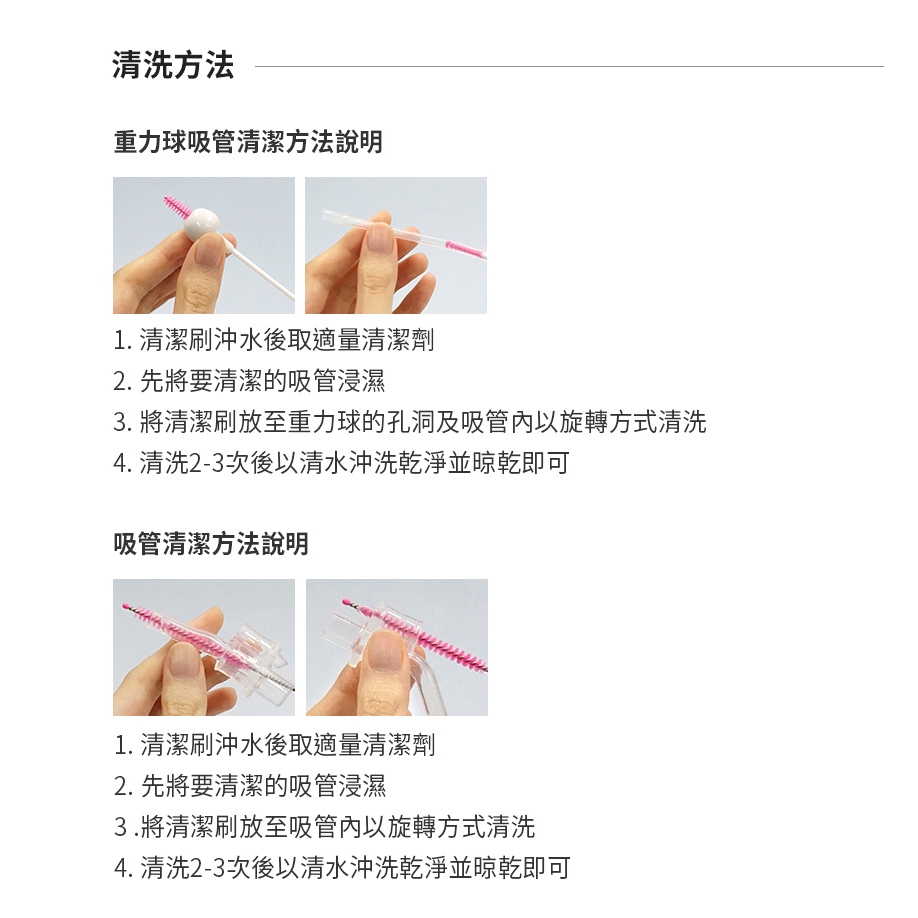 清洗方法

重力球吸管清潔方法說明

1. 清潔刷沖水後取適量清潔劑
2. 先將要清潔的吸管浸濕
3. 將清潔刷放至重力球的孔洞及吸管內以旋轉方式清洗
4. 清洗2-3次後以清水沖洗乾淨並晾乾即可

吸管清潔方法說明

1. 清潔刷沖水後取適量清潔劑
2. 先將要清潔的吸管浸濕
3 .將清潔刷放至吸管內以旋轉方式清洗
4. 清洗2-3次後以清水沖洗乾淨並晾乾即可