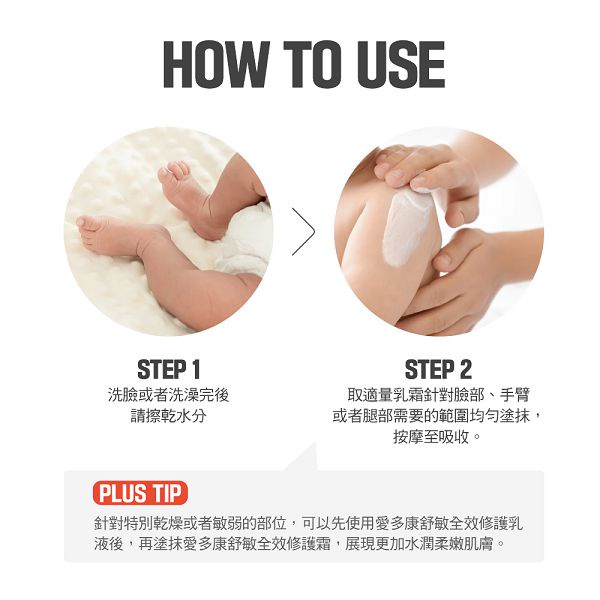 HOW TO USE

STEP 1
洗臉或者洗澡完後
請擦乾水分

STEP 2
取適量乳霜針對臉部、手臂
或者腿部需要的範圍均勻塗抹，
按摩至吸收。

PLUS TIP
針對特別乾燥或者敏弱的部位，可以先使用愛多康舒敏全效修護乳液後，再塗抹愛多康舒敏全效修護霜，展現更加水潤柔嫩肌膚。