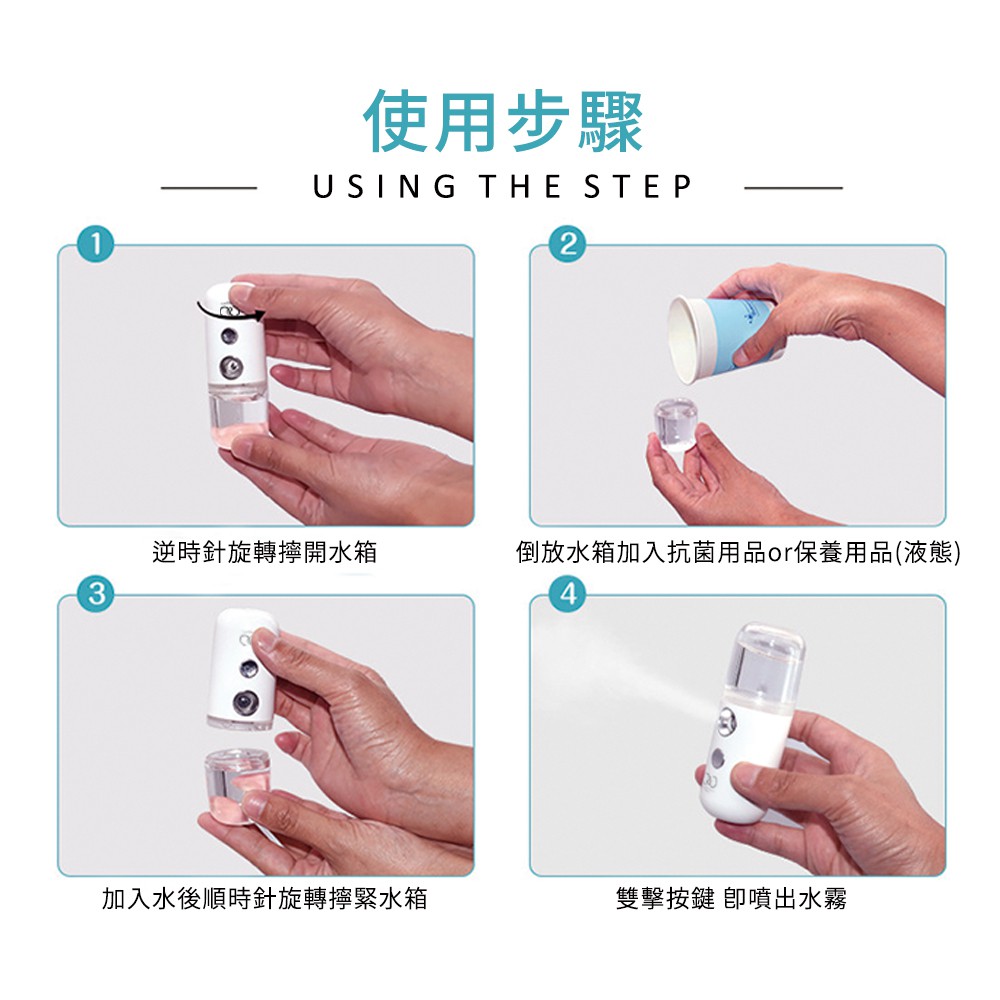 使用步驟

USING THE STEP

1

逆時針旋轉擰開水箱

2

倒放水箱加入抗菌用品or保養用品(液態)

3

加入水後順時針旋轉擰緊水箱

4

雙擊按鍵 即噴出水霧