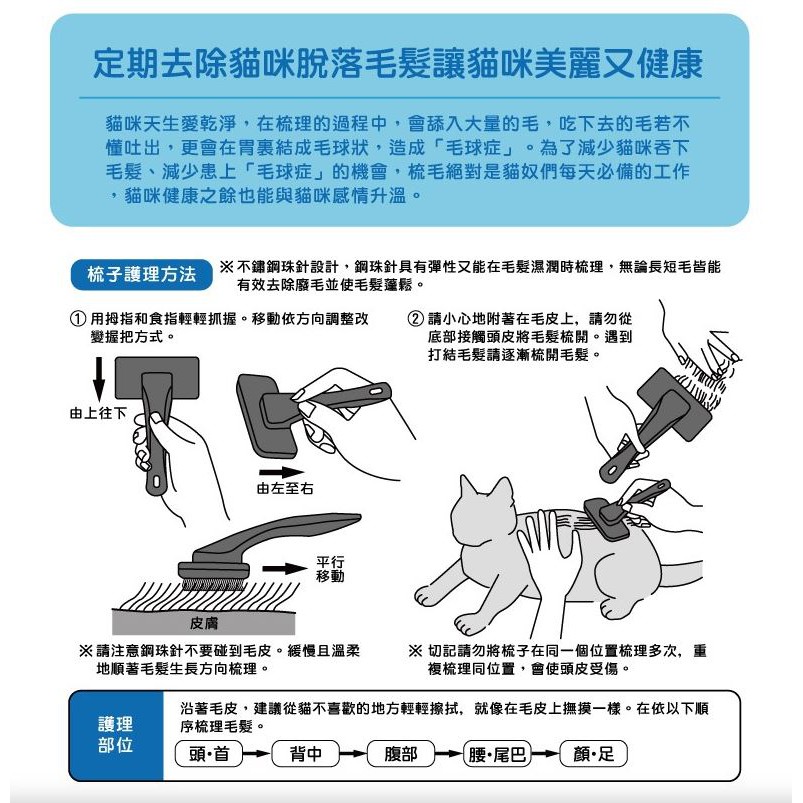 定期去除貓咪脫落毛髮讓貓咪美麗又健康

貓咪天生愛乾淨，在梳理的過程中，會舔入大量的毛，吃下去的毛若不懂吐出，更會在胃裏結成毛球狀，造成「毛球症」。為了減少貓咪吞下毛髮、減少患上「毛球症」的機會，梳毛絕對是貓奴們每天必備的工作，貓咪健康之餘也能與貓咪感情升溫。

梳子護理方法

※ 不鏽鋼珠針設計，鋼珠針具有彈性又能在毛髮濕潤時梳理，無論長短毛皆能有效去除廢毛並使毛髮蓬鬆。

① 用拇指和食指輕輕抓握。移動依方向調整改變握把方式。

由上往下

由左至右

平行移動

皮膚

※ 請注意鋼珠針不要碰到毛皮。緩慢且溫柔地順著毛髮生長方向梳理。

② 請小心地附著在毛皮上，請勿從底部接觸頭皮將毛髮梳開。遇到打結毛髮請逐漸梳開毛髮。

※ 切記請勿將梳子在同一個位置梳理多次，重複梳理同位置，會使頭皮受傷。

護理部位

沿著毛皮，建議從貓不喜歡的地方輕輕擦拭，就像在毛皮上撫摸一樣。在依以下順序梳理毛髮。

頭·首 → 背中 → 腹部 → 腰·尾巴 → 顏·足