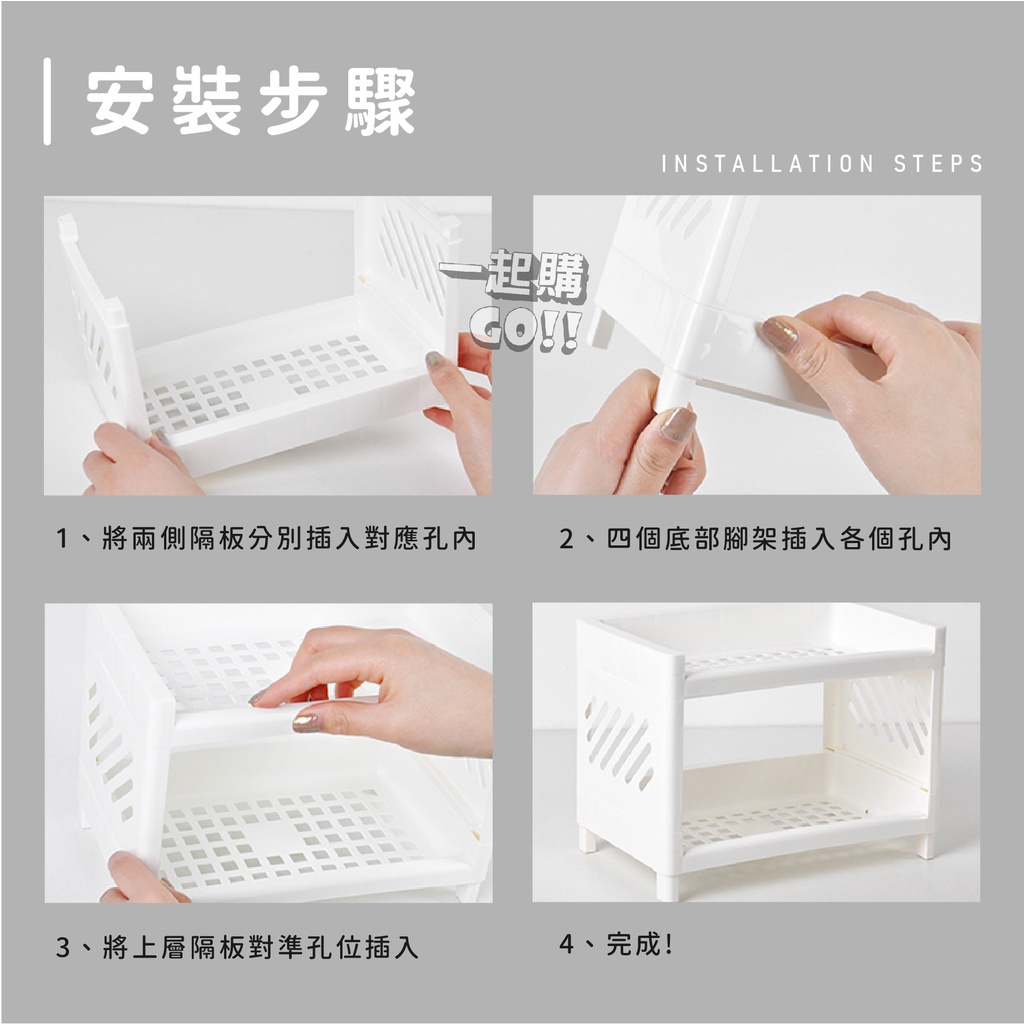 安裝步驟

INSTALLATION STEPS

一起購 GO!!

1、將兩側隔板分別插入對應孔內

2、四個底部腳架插入各個孔內

3、將上層隔板對準孔位插入

4、完成!