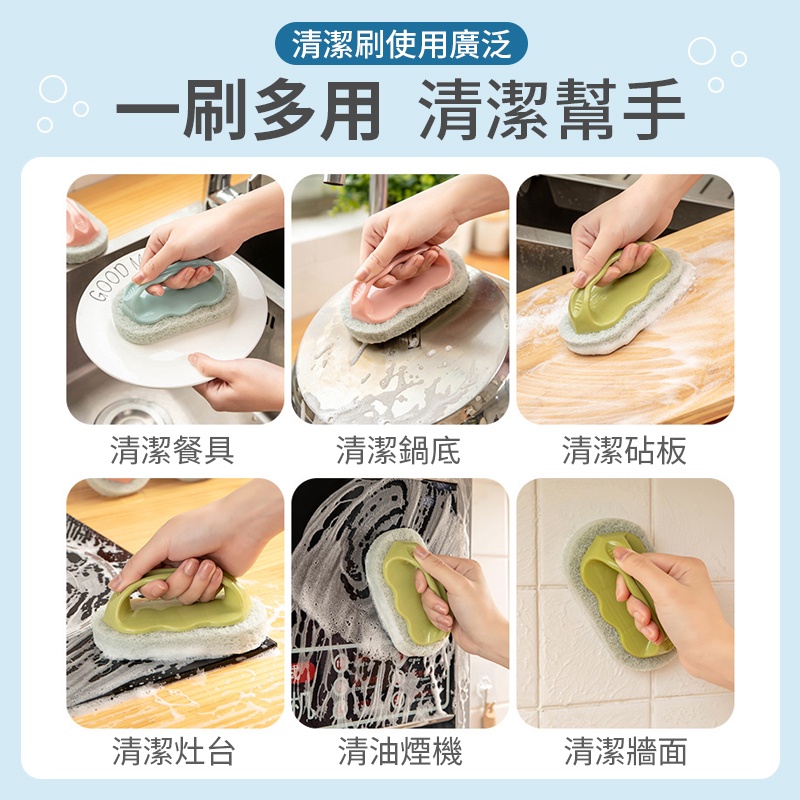 清潔刷使用廣泛

一刷多用 清潔幫手

GOOD M

清潔餐具

清潔鍋底

清潔砧板

清潔灶台

清油煙機

清潔牆面