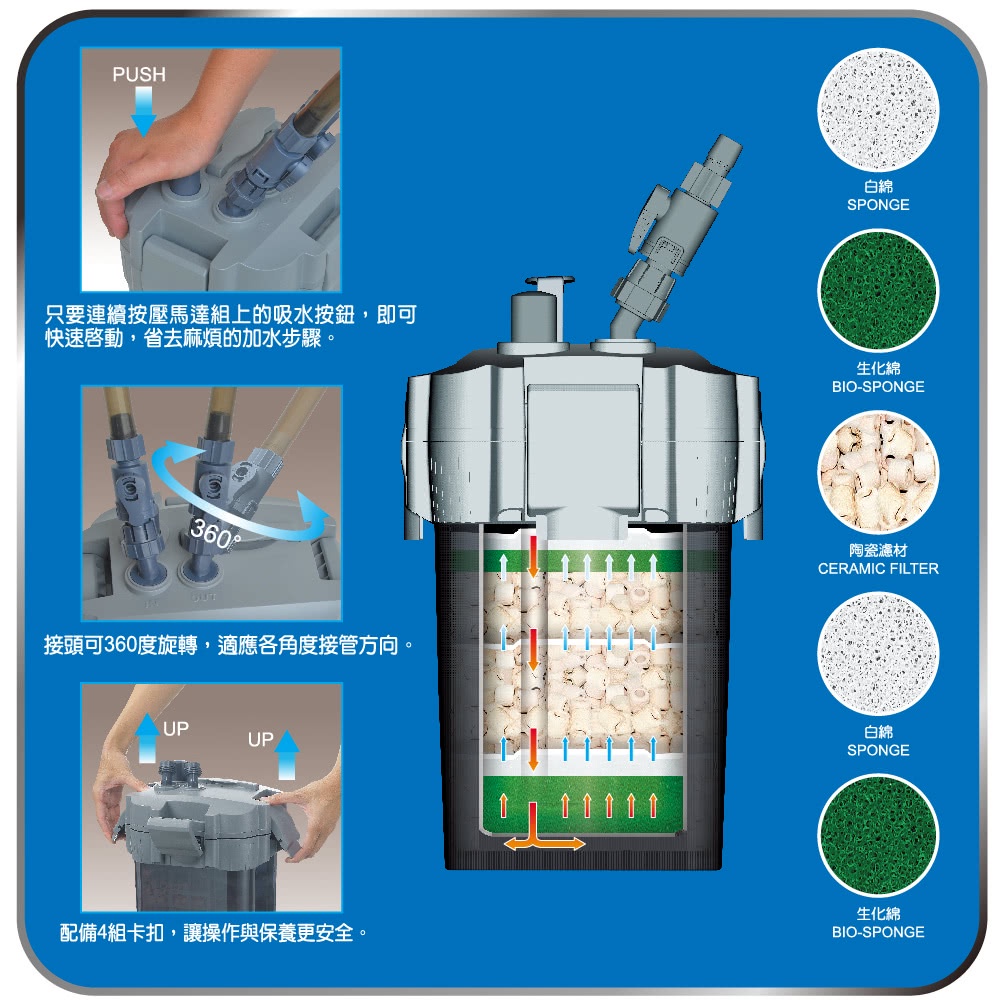 PUSH

只要連續按壓馬達組上的吸水按鈕，即可快速啓動，省去麻煩的加水步驟。

360°

接頭可360度旋轉，適應各角度接管方向。

UP

UP

配備4組卡扣，讓操作與保養更安全。

白綿
SPONGE

生化綿
BIO-SPONGE

陶瓷濾材
CERAMIC FILTER

白綿
SPONGE

生化綿
BIO-SPONGE