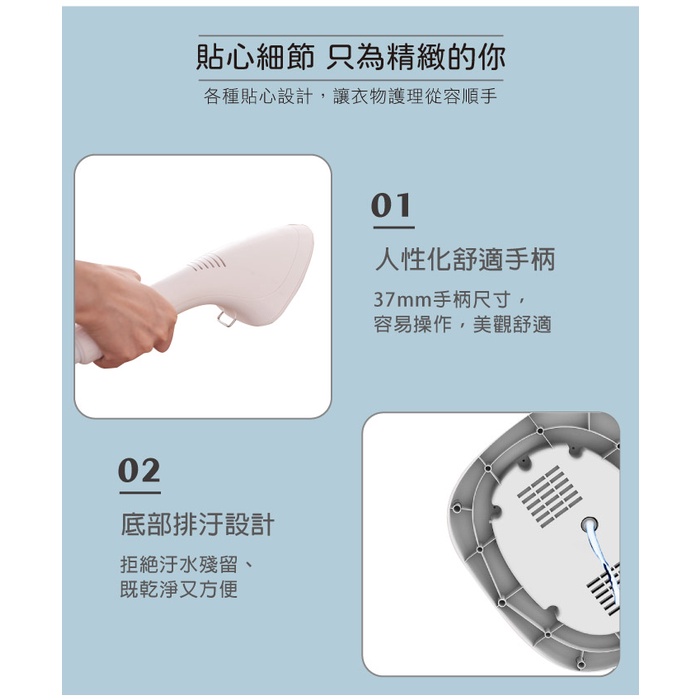 貼心細節 只為精緻的你

各種貼心設計，讓衣物護理從容順手

01

人性化舒適手柄

37mm手柄尺寸，
容易操作，美觀舒適

02

底部排汙設計

拒絕汙水殘留、
既乾淨又方便