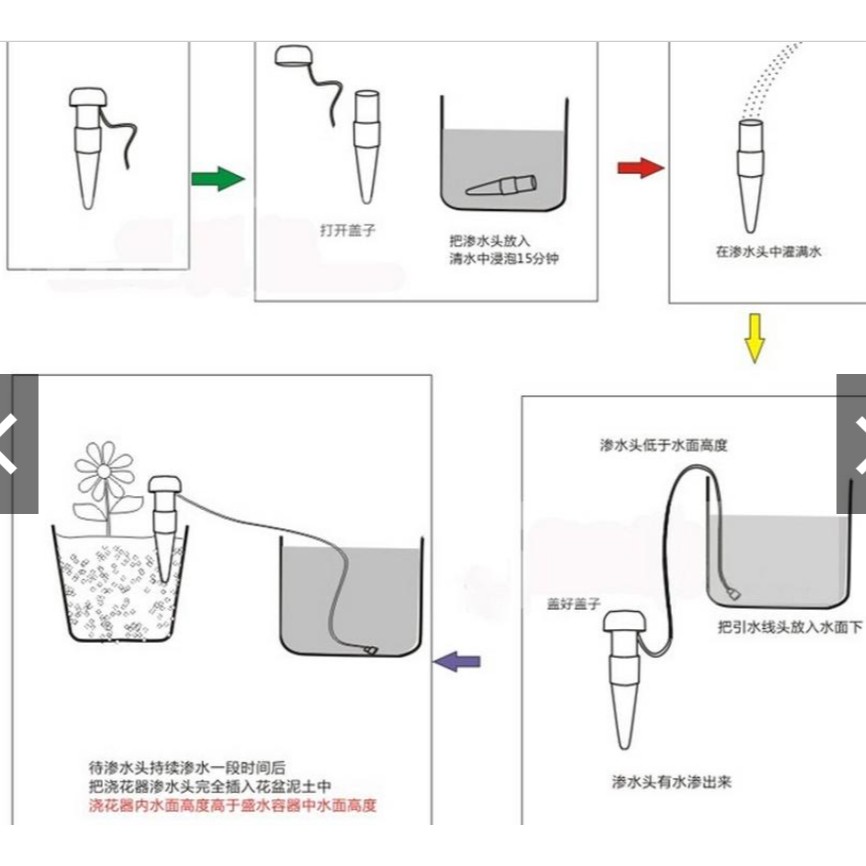 打开盖子

把渗水头放入
清水中浸泡15分钟

在渗水头中灌满水

渗水头低于水面高度

盖好盖子

把引水线头放入水面下

渗水头有水渗出来

待渗水头持续渗水一段时间后
把浇花器渗水头完全插入花盆泥土中
浇花器内水面高度高于盛水容器中水面高度