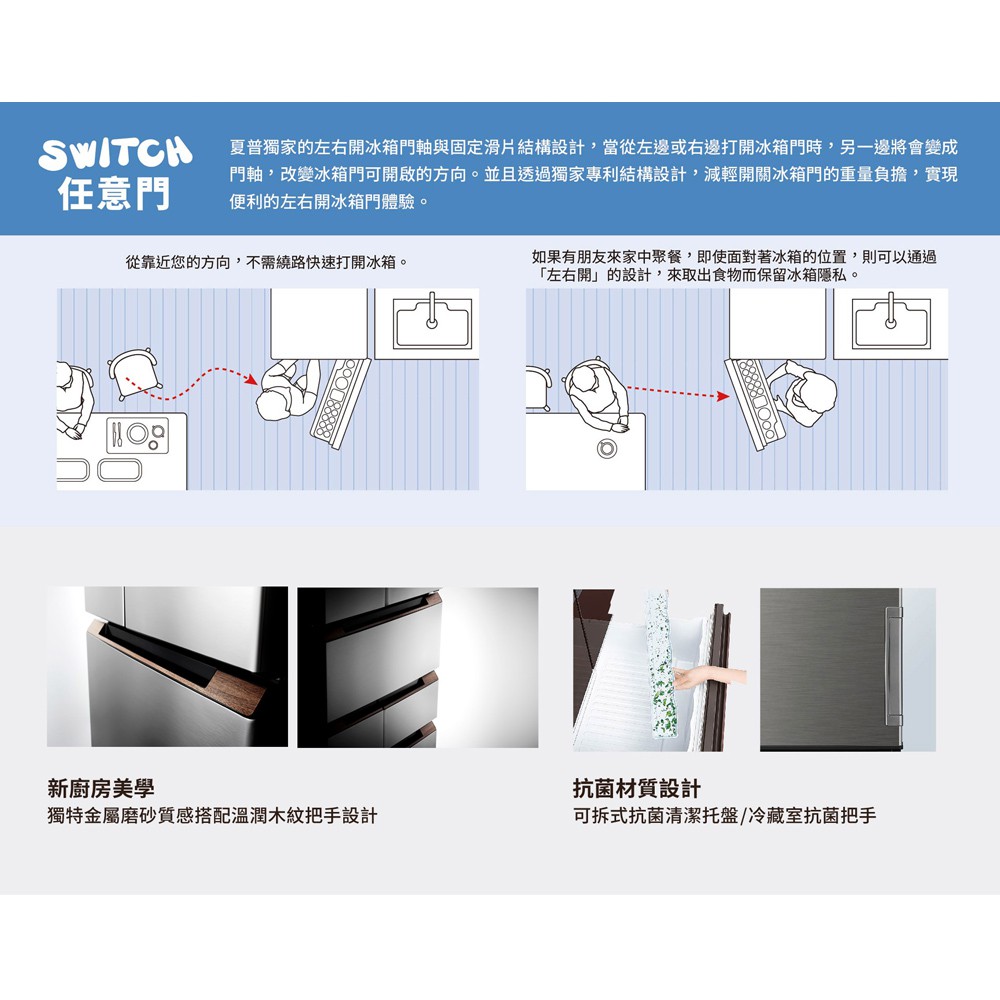 SWITCH
任意門

夏普獨家的左右開冰箱門軸與固定滑片結構設計，當從左邊或右邊打開冰箱門時，另一邊將會變成門軸，改變冰箱門可開啟的方向。並且透過獨家專利結構設計，減輕開關冰箱門的重量負擔，實現便利的左右開冰箱門體驗。

從靠近您的方向，不需繞路快速打開冰箱。

如果有朋友來家中聚餐，即使面對著冰箱的位置，則可以通過「左右開」的設計，來取出食物而保留冰箱隱私。

新廚房美學
獨特金屬磨砂質感搭配溫潤木紋把手設計

抗菌材質設計
可拆式抗菌清潔托盤/冷藏室抗菌把手