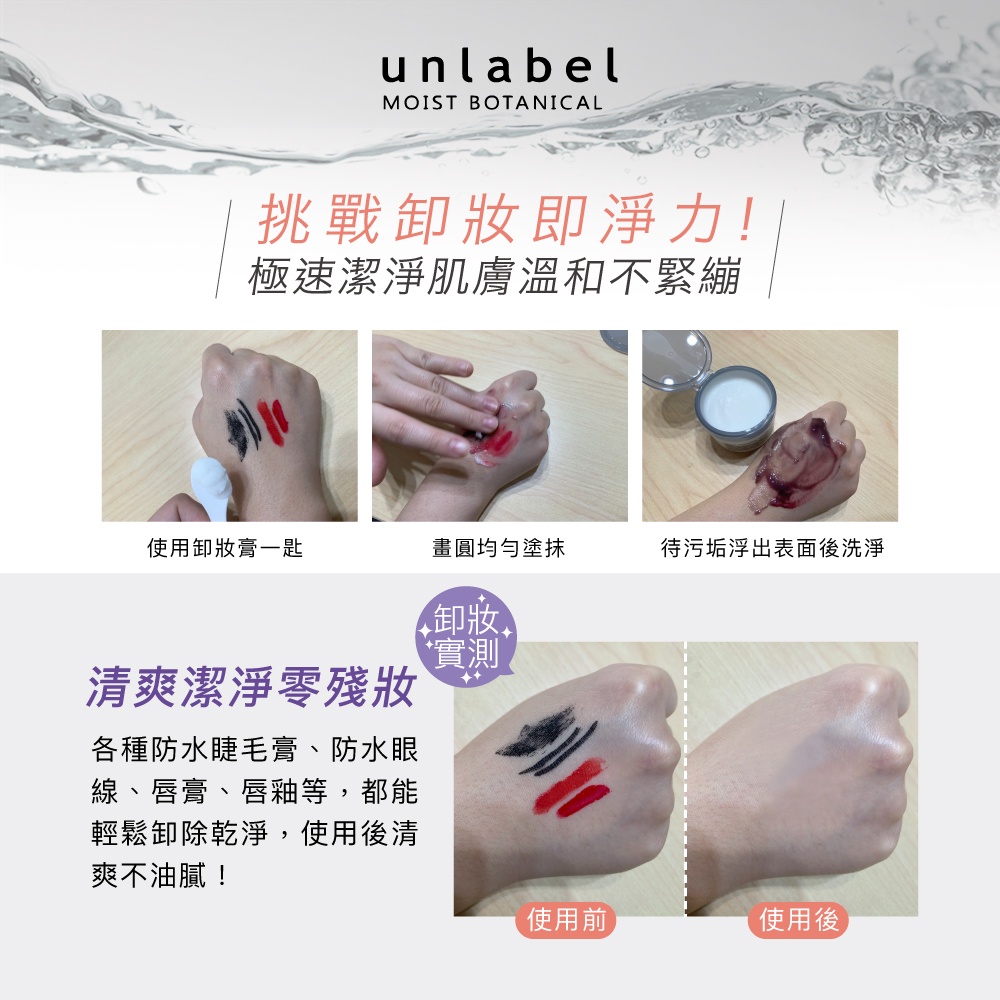 unlabel
MOIST BOTANICAL

挑戰卸妝即淨力！
極速潔淨肌膚溫和不緊繃

使用卸妝膏一匙

畫圓均勻塗抹

待污垢浮出表面後洗淨

卸妝實測

清爽潔淨零殘妝

各種防水睫毛膏、防水眼線、唇膏、唇釉等，都能輕鬆卸除乾淨，使用後清爽不油膩！

使用前

使用後