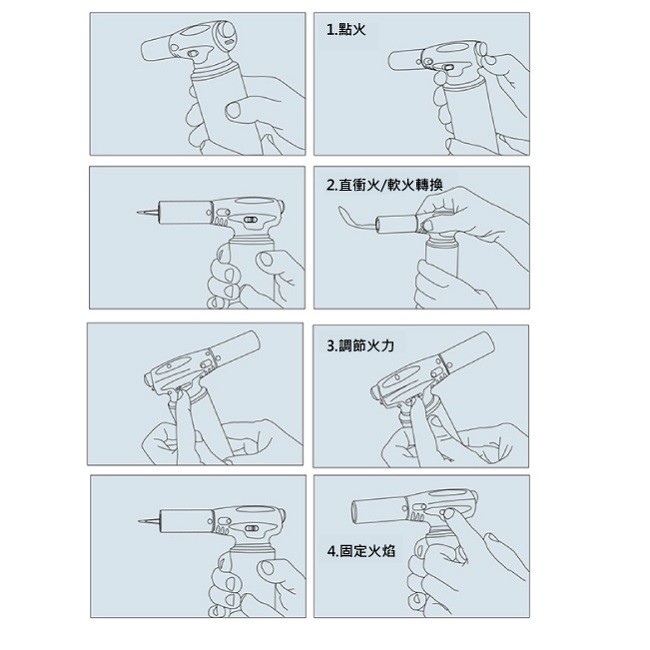 1.點火

2.直衝火/軟火轉換

3.調節火力

4.固定火焰