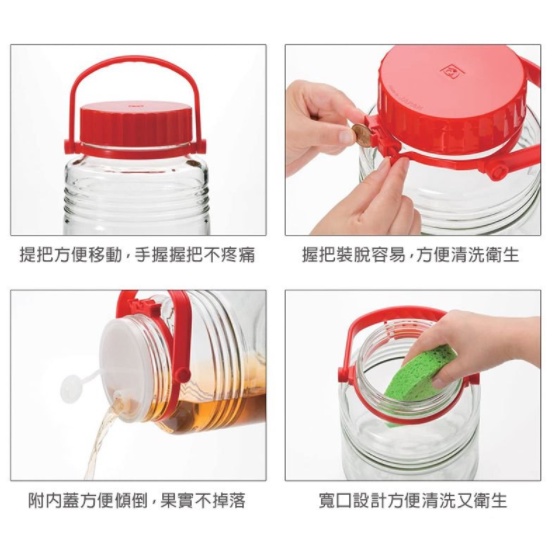 提把方便移動，手握握把不疼痛

握把裝脫容易，方便清洗衛生

附內蓋方便傾倒，果實不掉落

寬口設計方便清洗又衛生