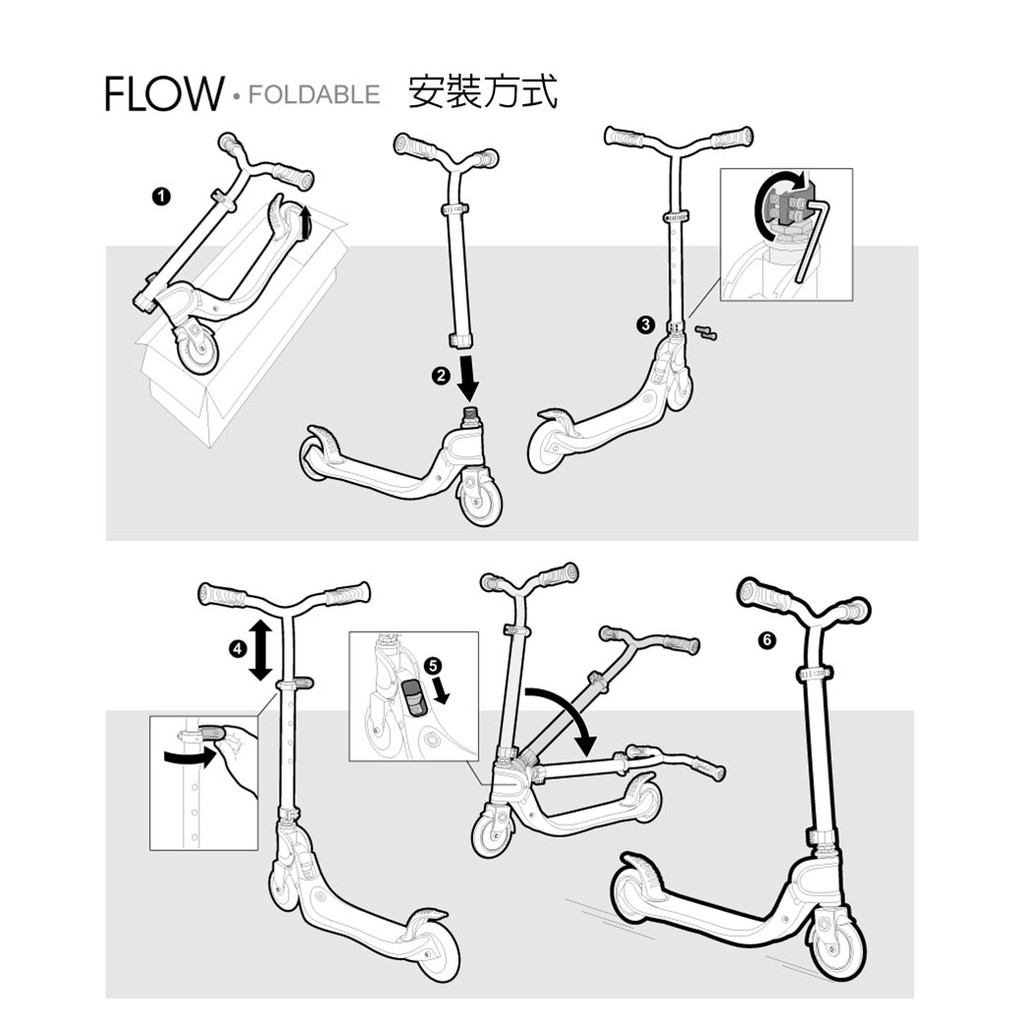 FLOW • FOLDABLE 安裝方式

1

2

3

4

5

6