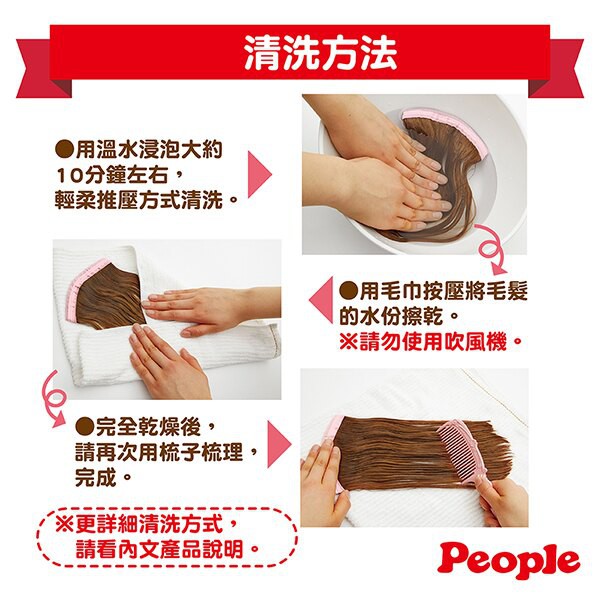 清洗方法

●用溫水浸泡大約10分鐘左右，輕柔推壓方式清洗。

●用毛巾按壓將毛髮的水份擦乾。
※請勿使用吹風機。

●完全乾燥後，請再次用梳子梳理，完成。

※更詳細清洗方式，請看內文產品說明。

People