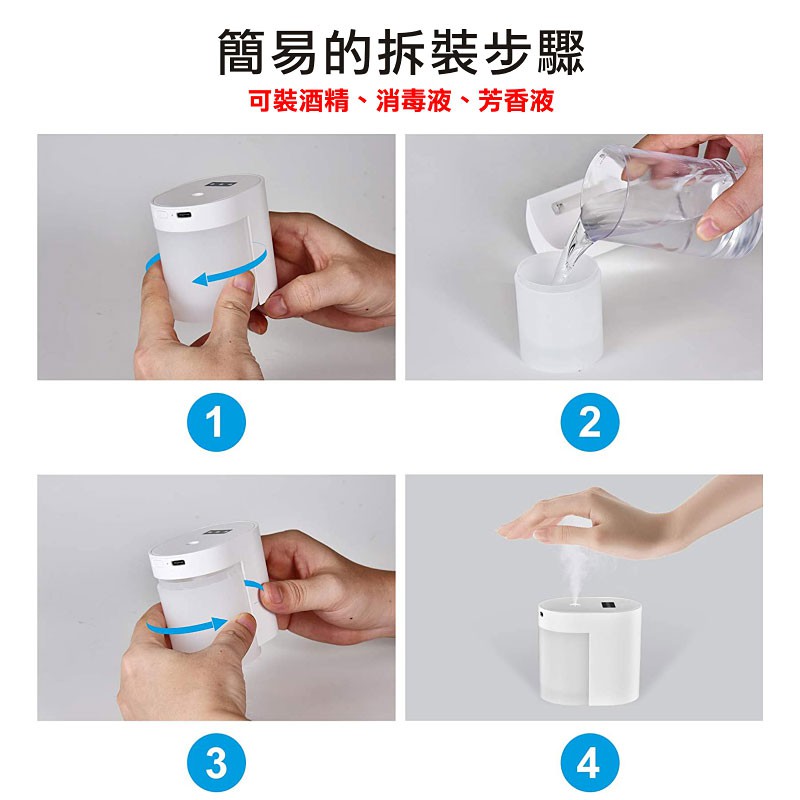 簡易的拆裝步驟
可裝酒精、消毒液、芳香液

1

2

3

4