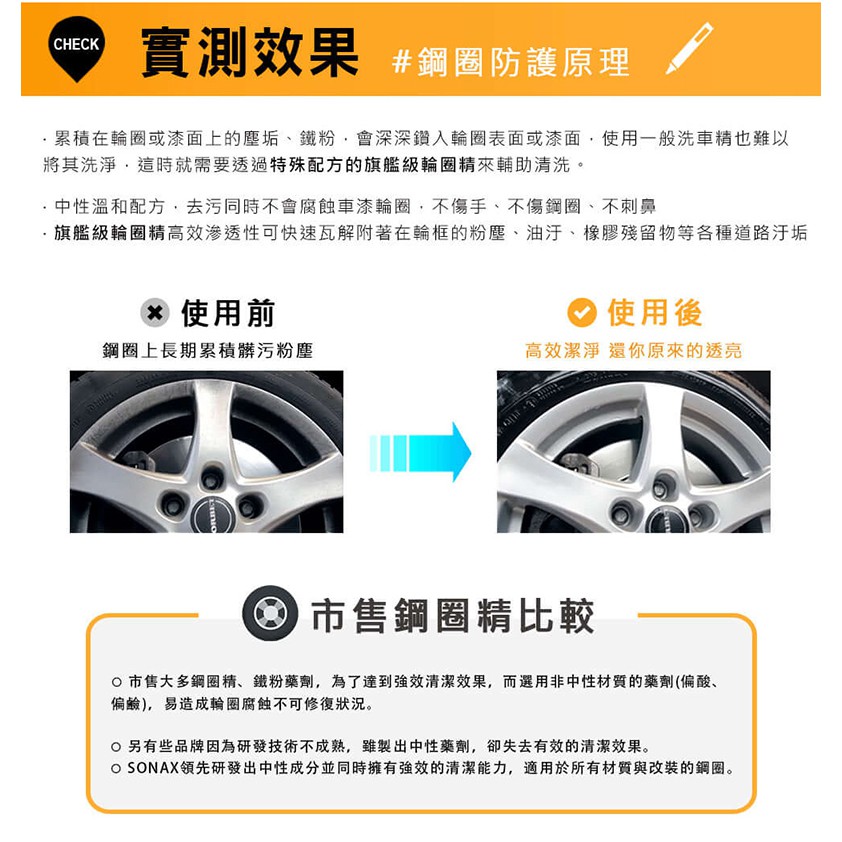 CHECK 實測效果 #鋼圈防護原理

· 累積在輪圈或漆面上的塵垢、鐵粉，會深深鑽入輪圈表面或漆面，使用一般洗車精也難以將其洗淨，這時就需要透過特殊配方的旗艦級輪圈精來輔助清洗。

· 中性溫和配方，去污同時不會腐蝕車漆輪圈，不傷手、不傷鋼圈、不刺鼻
· 旗艦級輪圈精高效滲透性可快速瓦解附著在輪框的粉塵、油汙、橡膠殘留物等各種道路汙垢

使用前
鋼圈上長期累積髒污粉塵

使用後
高效潔淨 還你原來的透亮

市售鋼圈精比較

○ 市售大多鋼圈精、鐵粉藥劑，為了達到強效清潔效果，而選用非中性材質的藥劑(偏酸、偏鹼)，易造成輪圈腐蝕不可修復狀況。

○ 另有些品牌因為研發技術不成熟，雖製出中性藥劑，卻失去有效的清潔效果。
○ SONAX領先研發出中性成分並同時擁有強效的清潔能力，適用於所有材質與改裝的鋼圈。