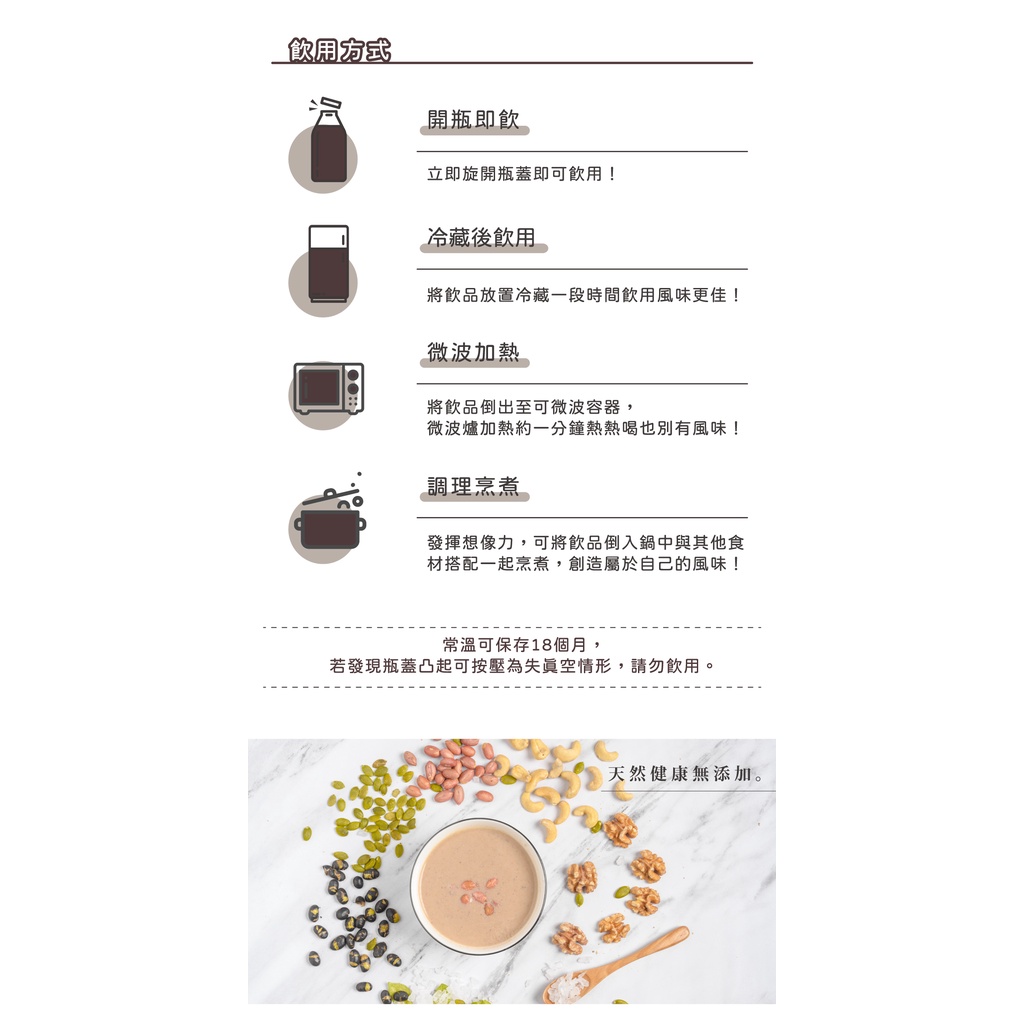 飲用方式

開瓶即飲

立即旋開瓶蓋即可飲用！

冷藏後飲用

將飲品放置冷藏一段時間飲用風味更佳！

微波加熱

將飲品倒出至可微波容器，
微波爐加熱約一分鐘熱熱喝也別有風味！

調理烹煮

發揮想像力，可將飲品倒入鍋中與其他食材搭配一起烹煮，創造屬於自己的風味！

常溫可保存18個月，
若發現瓶蓋凸起可按壓為失真空情形，請勿飲用。

天然健康無添加。